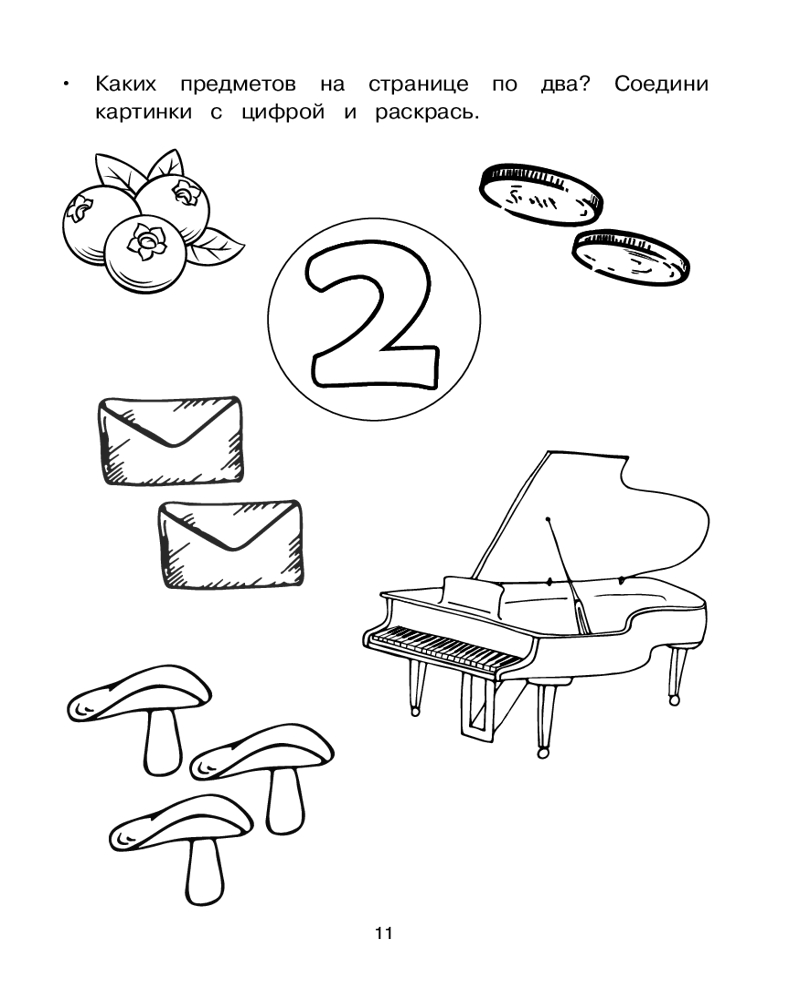 • Каких предметов на странице по два? Соедини картинки с цифрой и раскрась.

2

11