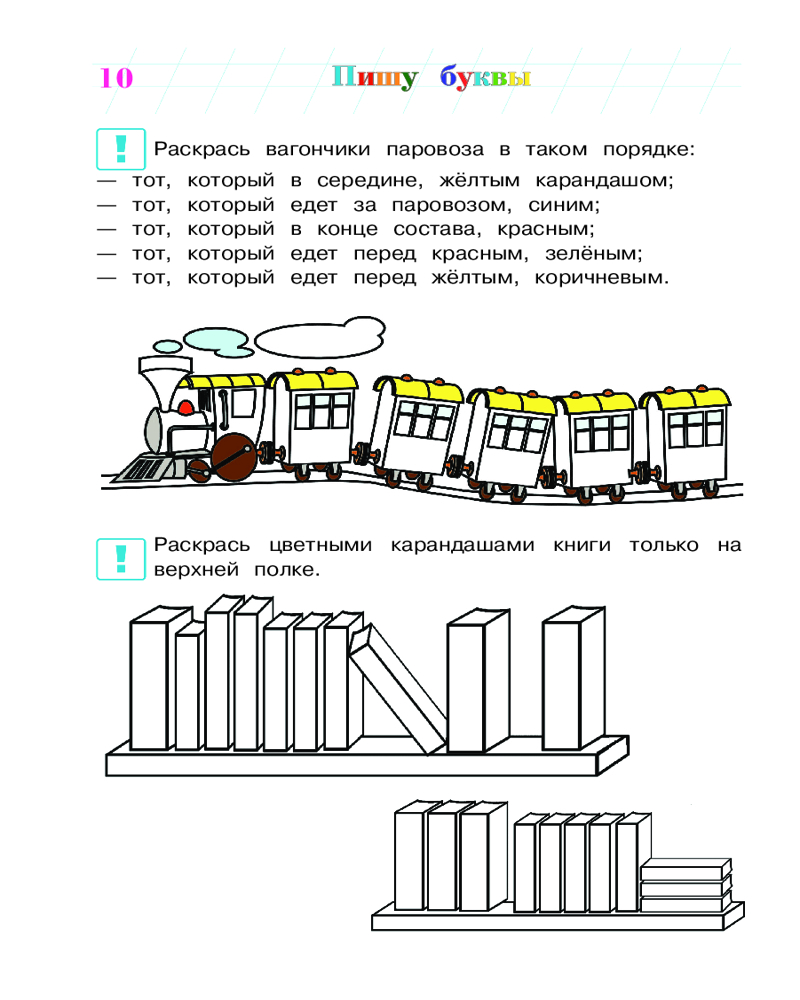 10 Пишу буквы

! Раскрась вагончики паровоза в таком порядке:
— тот, который в середине, жёлтым карандашом;
— тот, который едет за паровозом, синим;
— тот, который в конце состава, красным;
— тот, который едет перед красным, зелёным;
— тот, который едет перед жёлтым, коричневым.

! Раскрась цветными карандашами книги только на верхней полке.