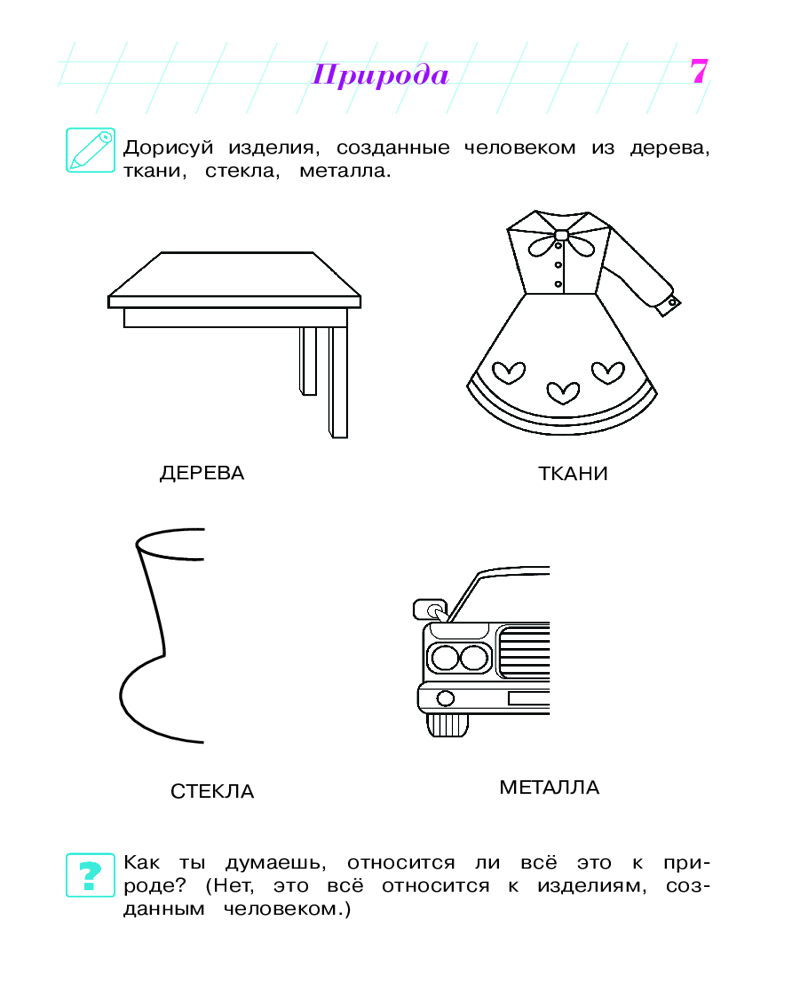 Природа 7

Дорисуй изделия, созданные человеком из дерева, ткани, стекла, металла.

ДЕРЕВА

ТКАНИ

СТЕКЛА

МЕТАЛЛА

?

Как ты думаешь, относится ли всё это к природе? (Нет, это всё относится к изделиям, созданным человеком.)