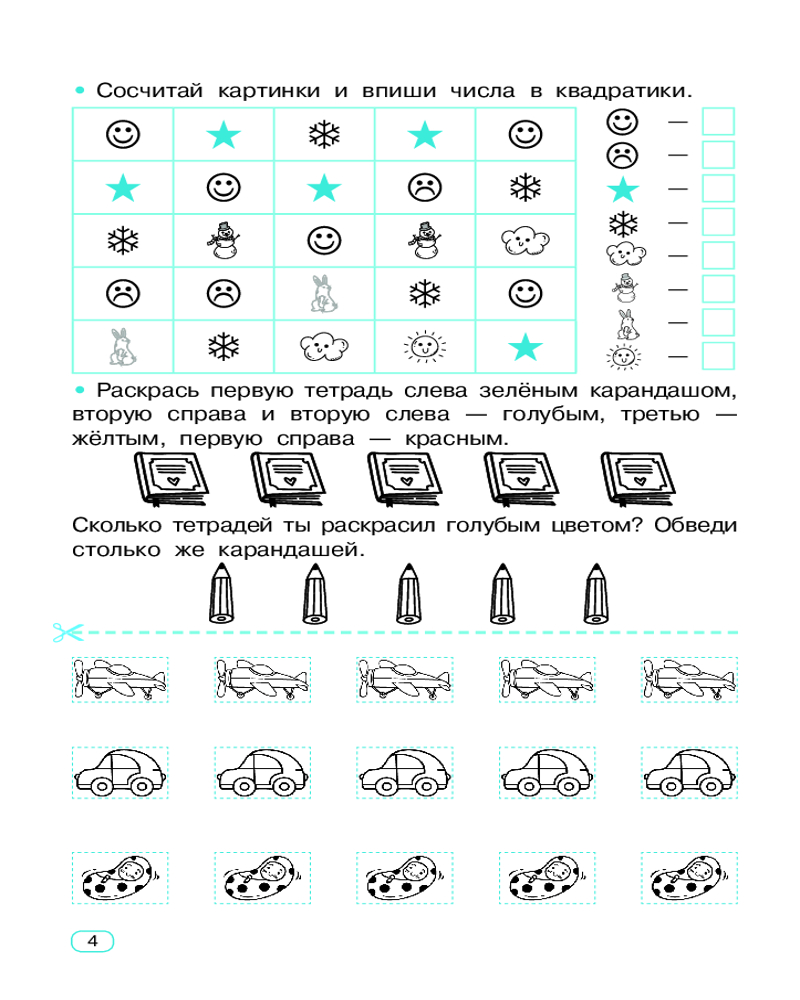 • Сосчитай картинки и впиши числа в квадратики.

— 
— 
— 
— 
— 
— 
— 
— 

• Раскрась первую тетрадь слева зелёным карандашом, вторую справа и вторую слева — голубым, третью — жёлтым, первую справа — красным.

Сколько тетрадей ты раскрасил голубым цветом? Обведи столько же карандашей.

4