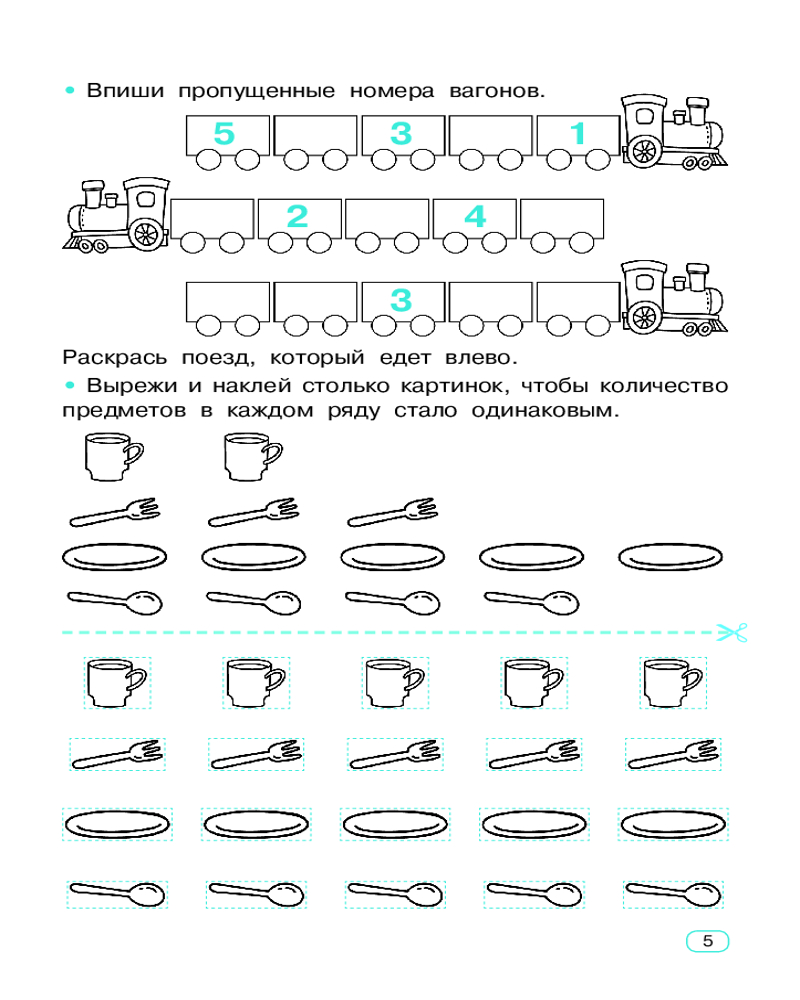 • Впиши пропущенные номера вагонов.

5 3 1

2 4

3

Раскрась поезд, который едет влево.

• Вырежи и наклей столько картинок, чтобы количество предметов в каждом ряду стало одинаковым.

5