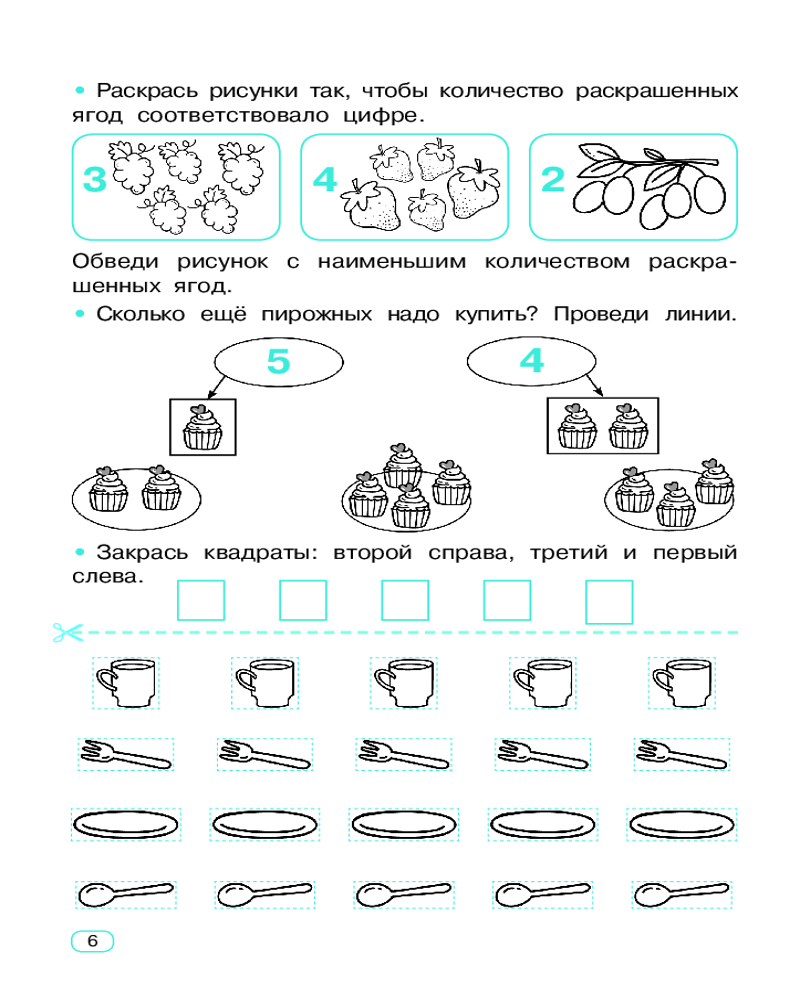 • Раскрась рисунки так, чтобы количество раскрашенных ягод соответствовало цифре.

3

4

2

Обведи рисунок с наименьшим количеством раскрашенных ягод.

• Сколько ещё пирожных надо купить? Проведи линии.

5

4

• Закрась квадраты: второй справа, третий и первый слева.

6