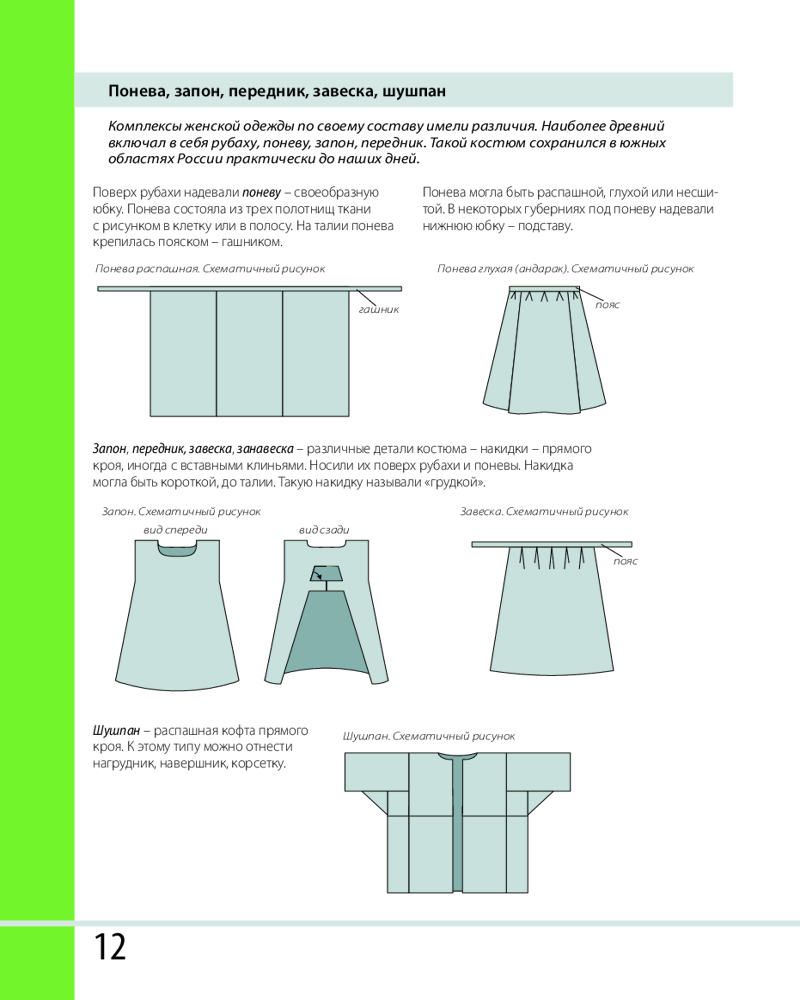 Понева, запон, передник, завеска, шушпан

Комплексы женской одежды по своему составу имели различия. Наиболее древний включал в себя рубаху, поневу, запон, передник. Такой костюм сохранился в южных областях России практически до наших дней.

Поверх рубахи надевали поневу – своеобразную юбку. Понева состояла из трех полотнищ ткани с рисунком в клетку или в полосу. На талии понева крепилась пояском – гашником.

Понева могла быть распашной, глухой или несшитой. В некоторых губерниях под поневу надевали нижнюю юбку – подставу.

Понева распашная. Схематичный рисунок

гашник

Понева глухая (андарак). Схематичный рисунок

пояс

Запон, передник, завеска, занавеска – различные детали костюма – накидки – прямого кроя, иногда с вставными клиньями. Носили их поверх рубахи и поневы. Накидка могла быть короткой, до талии. Такую накидку называли «грудкой».

Запон. Схематичный рисунок

вид спереди

вид сзади

Завеска. Схематичный рисунок

пояс

Шушпан – распашная кофта прямого кроя. К этому типу можно отнести нагрудник, навершник, корсетку.

Шушпан. Схематичный рисунок

12