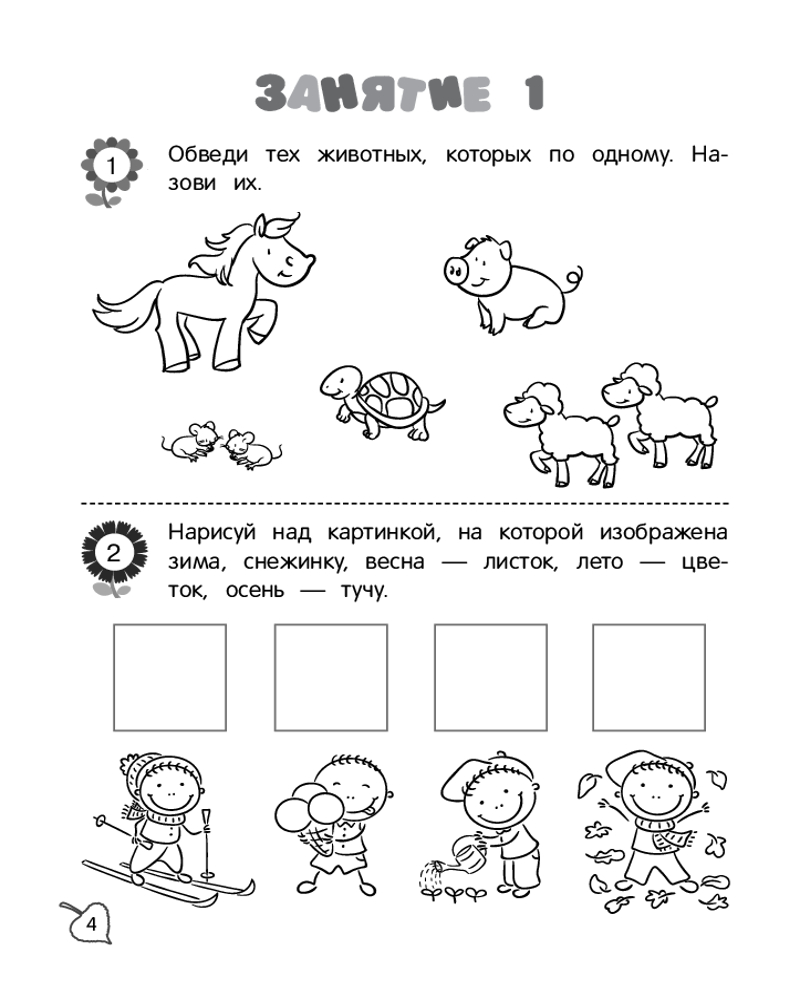 ЗАНЯТИЕ 1

1 Обведи тех животных, которых по одному. Назови их.

2 Нарисуй над картинкой, на которой изображена зима, снежинку, весна — листок, лето — цветок, осень — тучу.

4