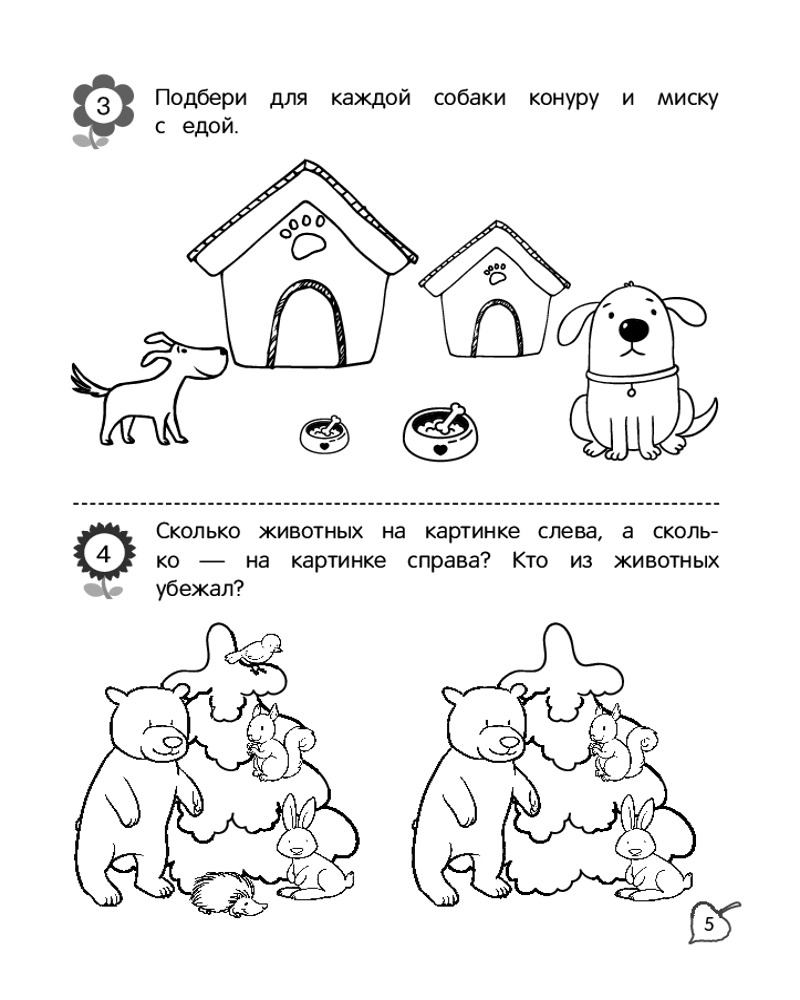 3

Подбери для каждой собаки конуру и миску с едой.

4

Сколько животных на картинке слева, а сколько — на картинке справа? Кто из животных убежал?

5