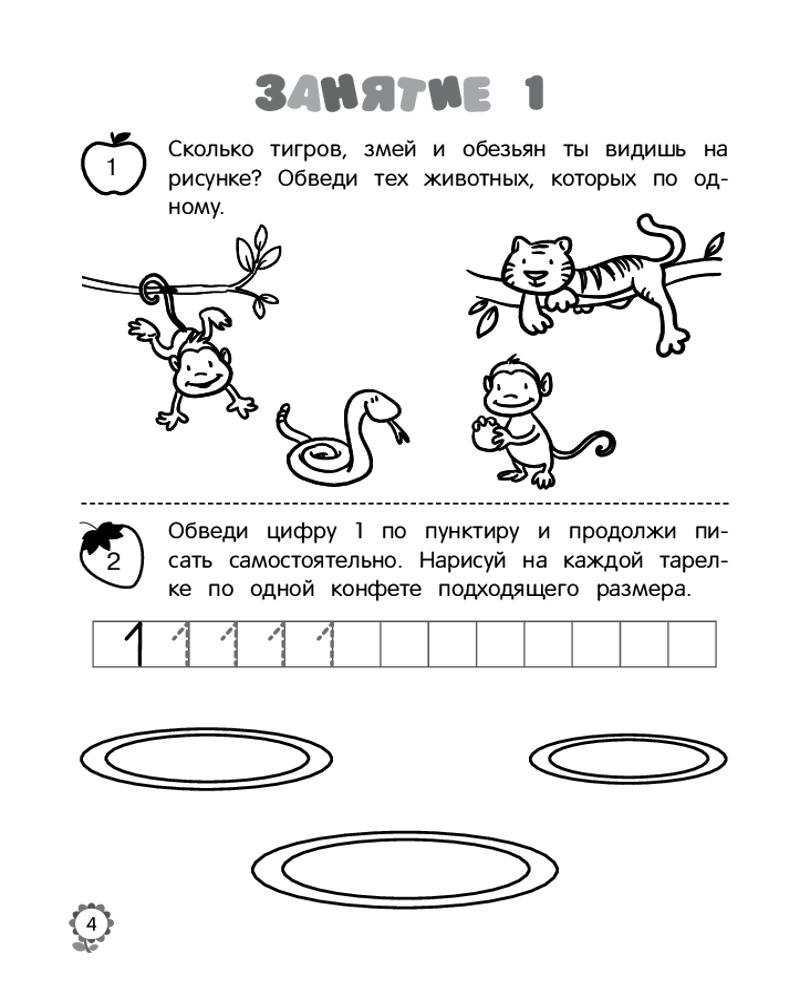 ЗАНЯТИЕ 1

1 Сколько тигров, змей и обезьян ты видишь на рисунке? Обведи тех животных, которых по одному.

2 Обведи цифру 1 по пунктиру и продолжи писать самостоятельно. Нарисуй на каждой тарелке по одной конфете подходящего размера.

1 1 1 1 1

4