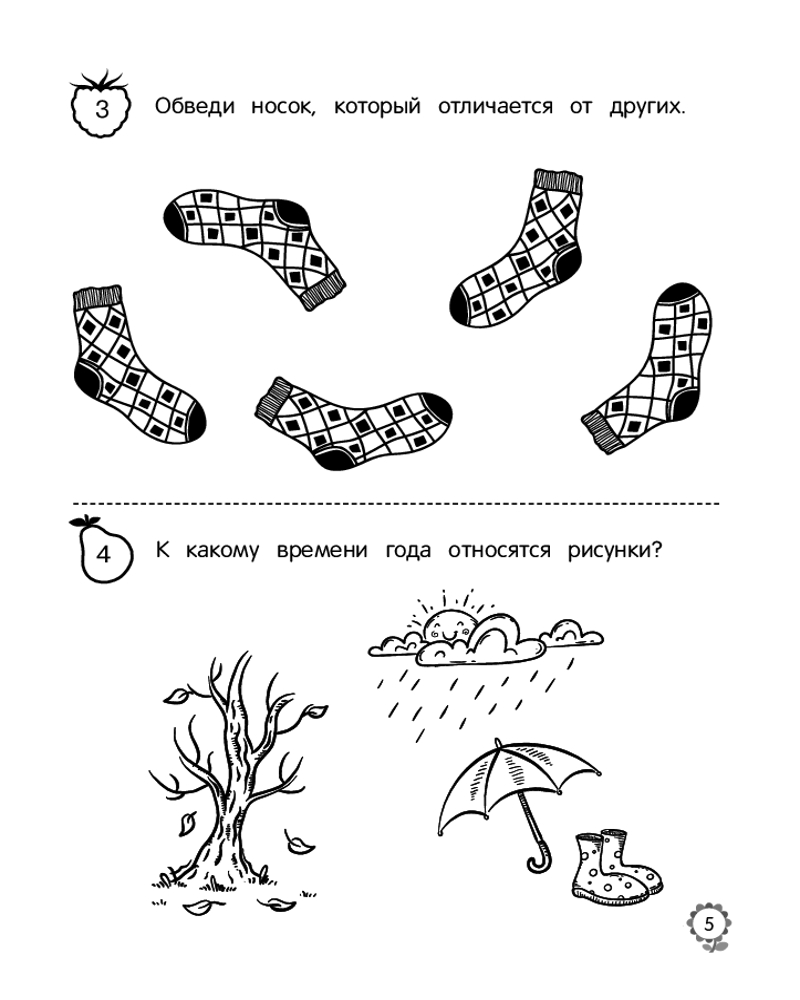 3 Обведи носок, который отличается от других.

4 К какому времени года относятся рисунки?

5