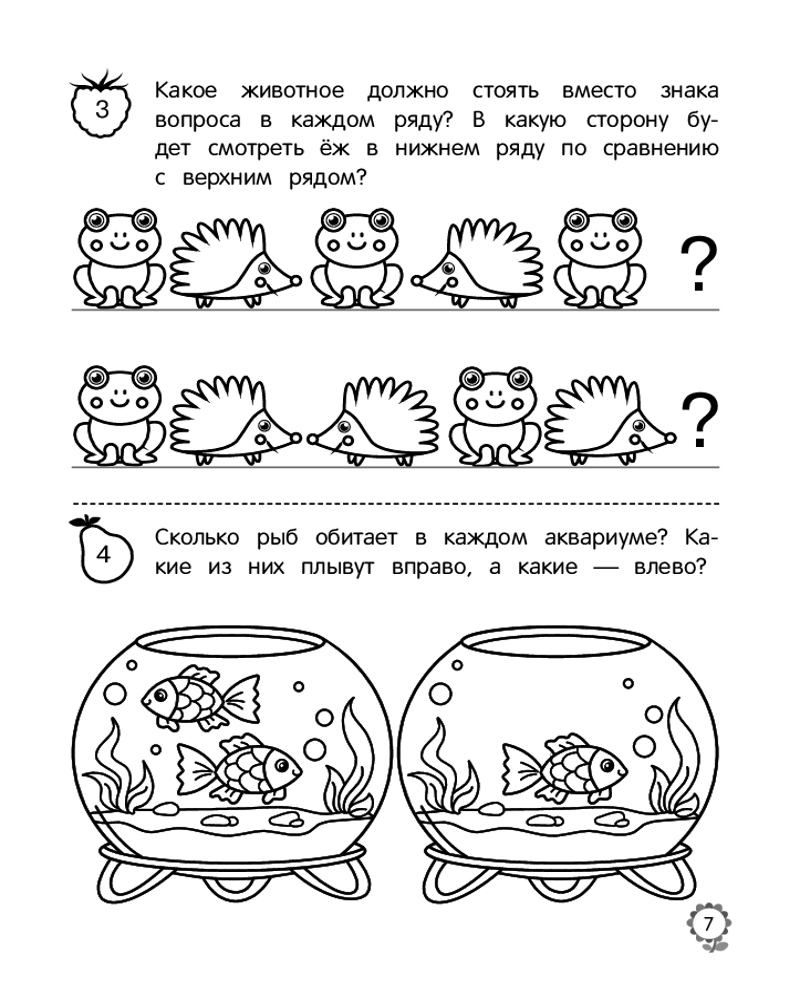 3

Какое животное должно стоять вместо знака вопроса в каждом ряду? В какую сторону будет смотреть ёж в нижнем ряду по сравнению с верхним рядом?

?

?

4

Сколько рыб обитает в каждом аквариуме? Какие из них плывут вправо, а какие — влево?

7