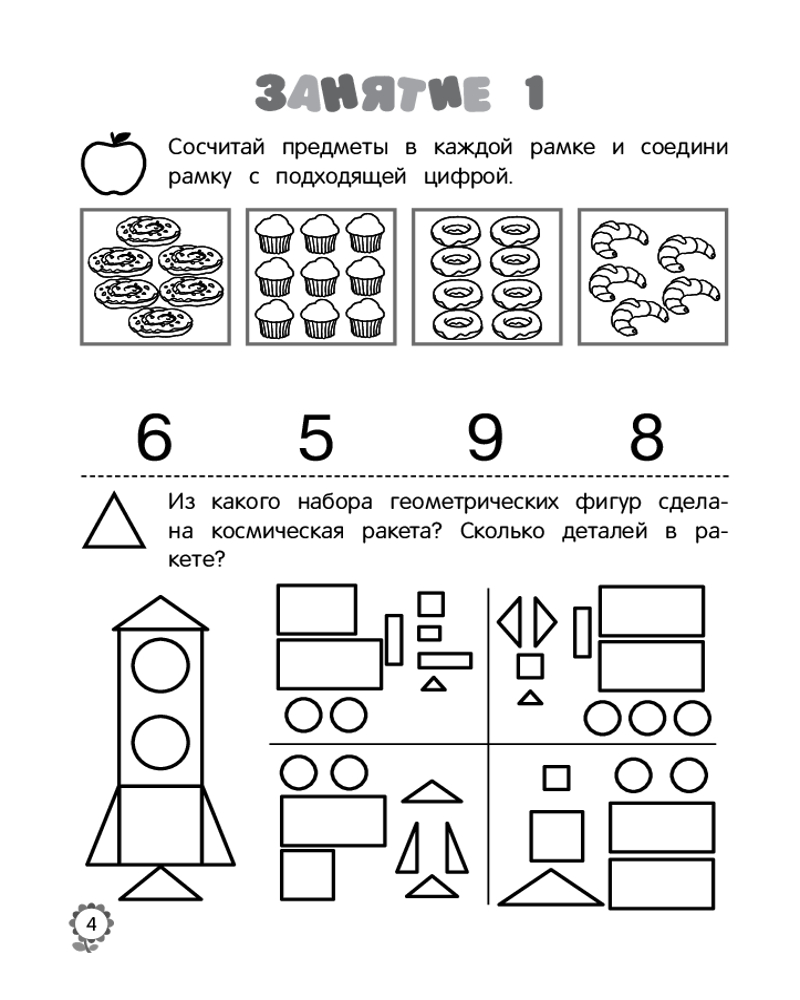 ЗАНЯТИЕ 1

Сосчитай предметы в каждой рамке и соедини рамку с подходящей цифрой.

6 5 9 8

Из какого набора геометрических фигур сделана космическая ракета? Сколько деталей в ракете?

4