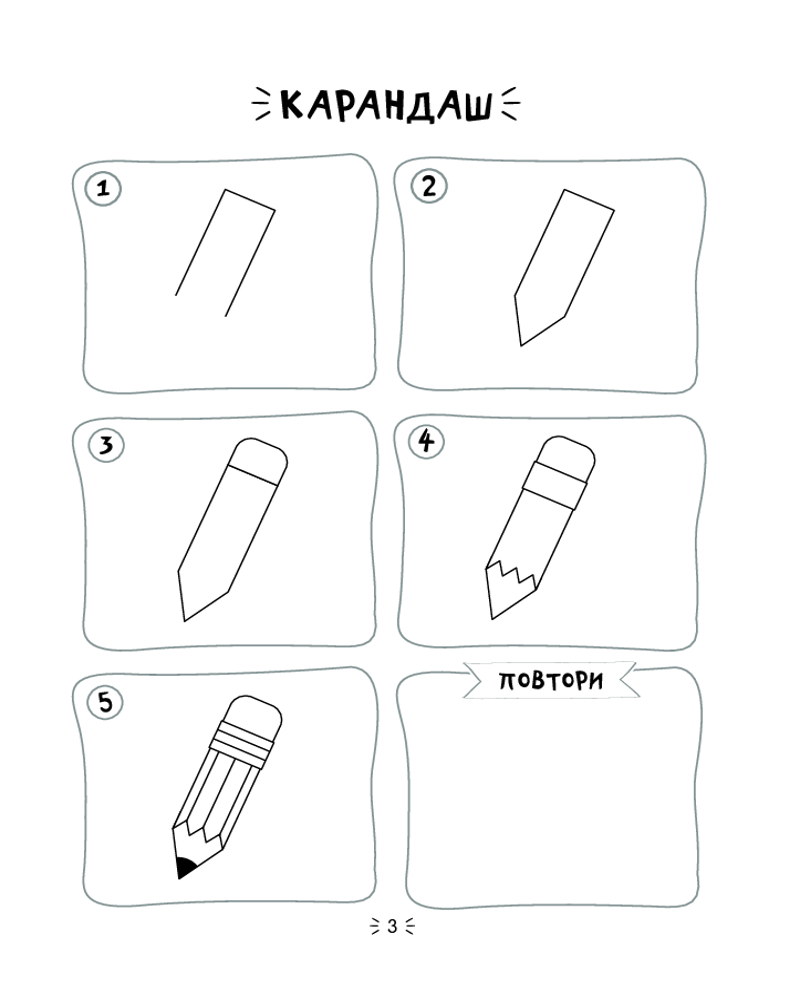 КАРАНДАШ

1

2

3

4

5

ПОВТОРИ

3