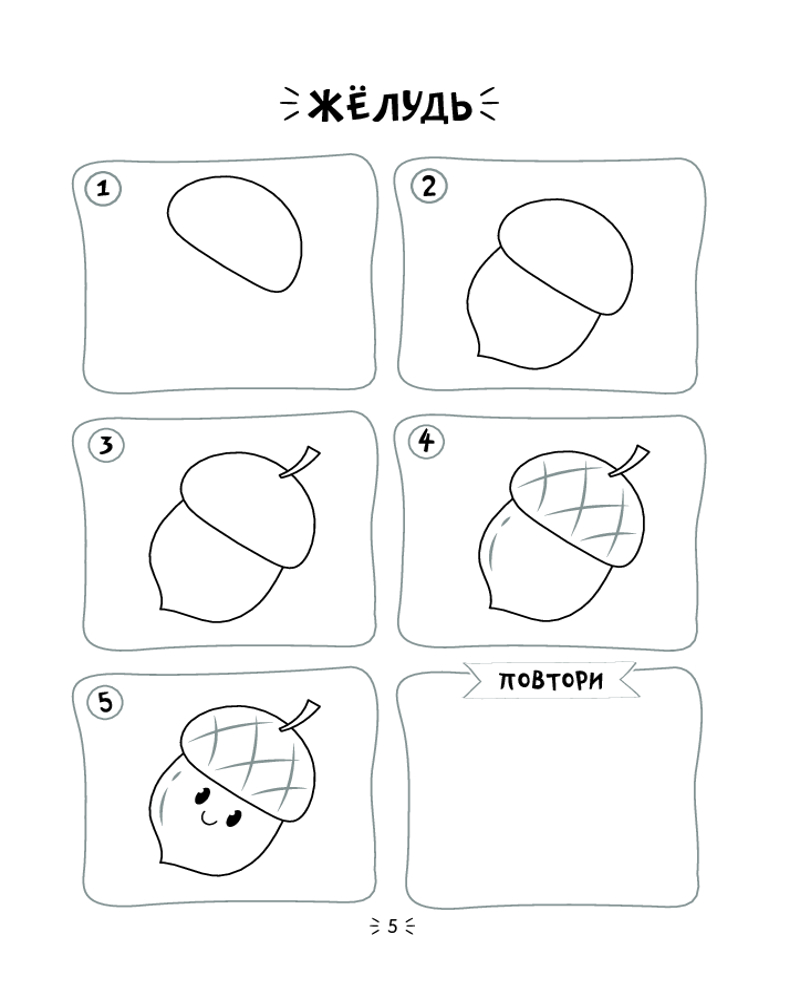 ЖЁЛУДЬ

1

2

3

4

5

ПОВТОРИ

5