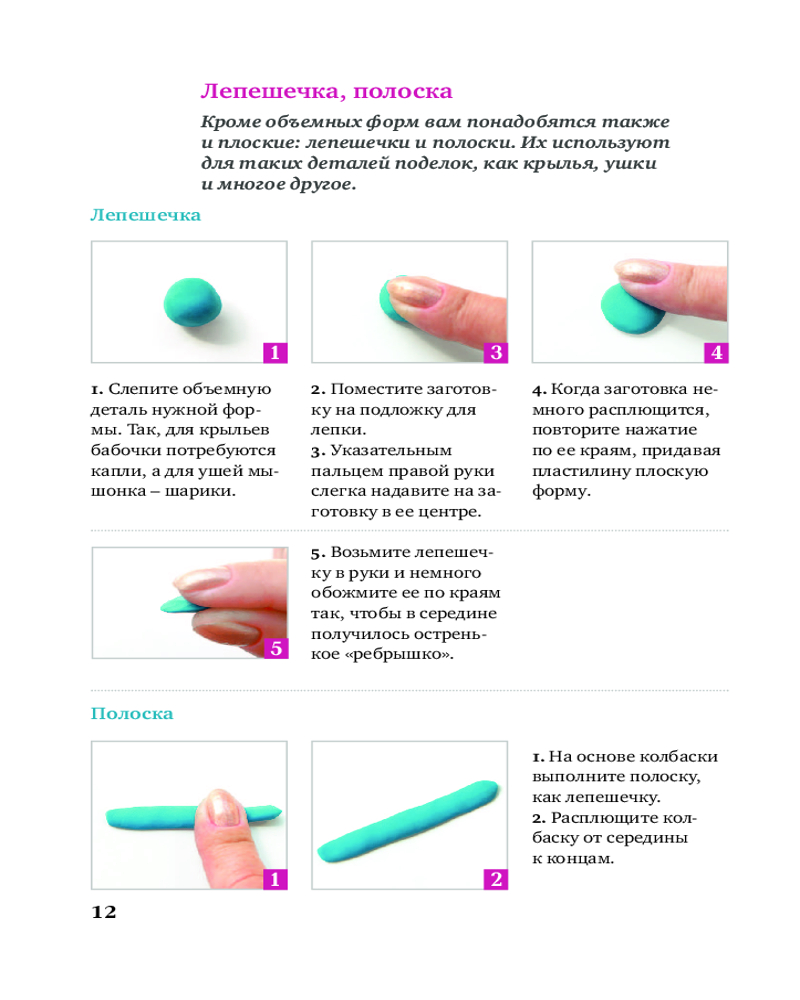 Лепешечка, полоска

Кроме объемных форм вам понадобятся также и плоские: лепешечки и полоски. Их используют для таких деталей поделок, как крылья, ушки и многое другое.

Лепешечка

1

3

4

1. Слепите объемную деталь нужной формы. Так, для крыльев бабочки потребуются капли, а для ушей мышонка – шарики.

2. Поместите заготовку на подложку для лепки.
3. Указательным пальцем правой руки слегка надавите на заготовку в ее центре.

4. Когда заготовка немного расплющится, повторите нажатие по ее краям, придавая пластилину плоскую форму.

5

5. Возьмите лепешечку в руки и немного обожмите ее по краям так, чтобы в середине получилось остренькое «ребрышко».

Полоска

1

2

1. На основе колбаски выполните полоску, как лепешечку.
2. Расплющите колбаску от середины к концам.

12