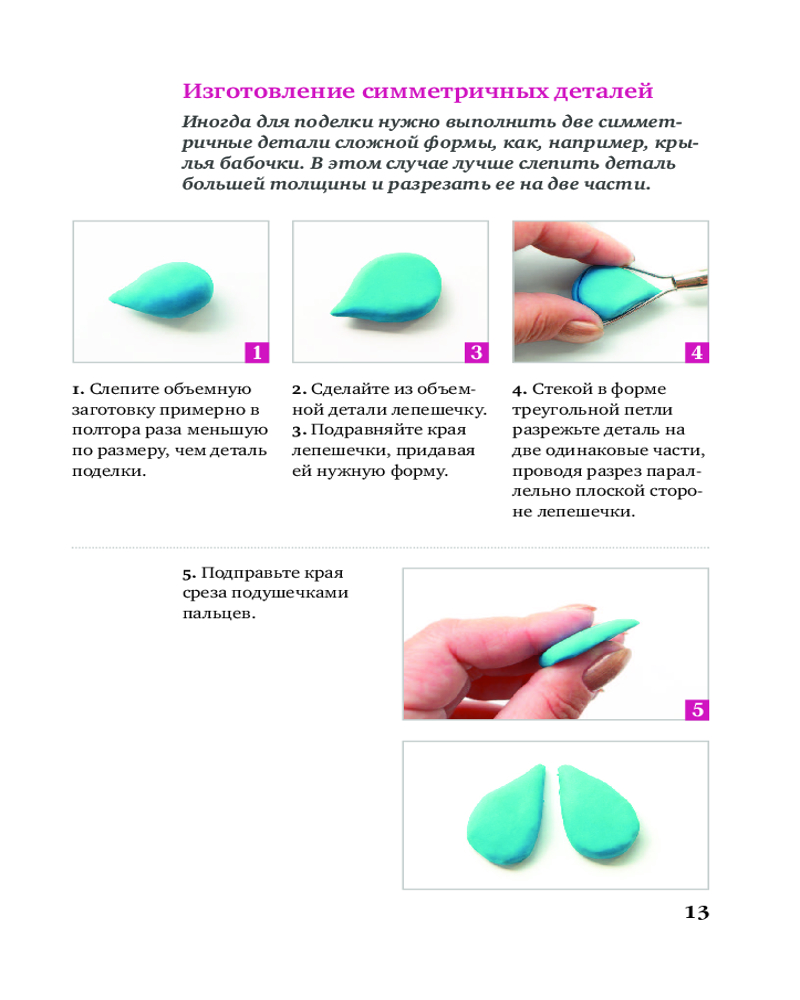 Изготовление симметричных деталей

Иногда для поделки нужно выполнить две симметричные детали сложной формы, как, например, крылья бабочки. В этом случае лучше слепить деталь большей толщины и разрезать ее на две части.

1

3

4

1. Слепите объемную заготовку примерно в полтора раза меньшую по размеру, чем деталь поделки.

2. Сделайте из объемной детали лепешечку.
3. Подравняйте края лепешечки, придавая ей нужную форму.

4. Стекой в форме треугольной петли разрежьте деталь на две одинаковые части, проводя разрез параллельно плоской стороне лепешечки.

5. Подправьте края среза подушечками пальцев.

5

13