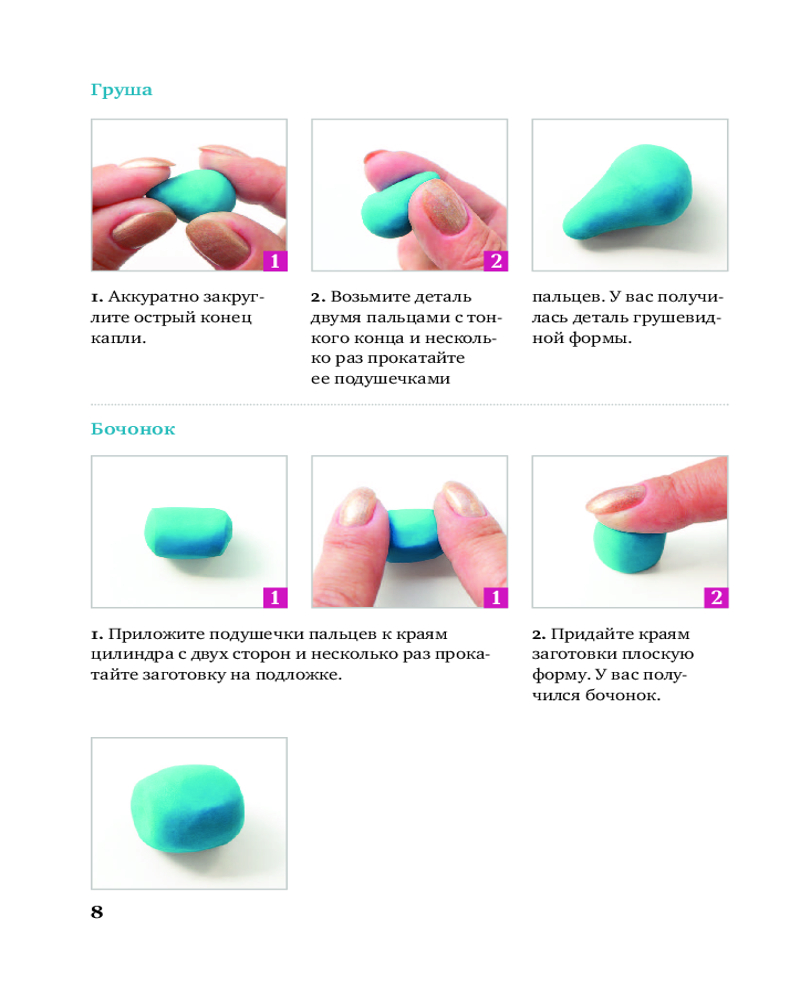 Груша

1

2

1. Аккуратно закруглите острый конец капли.

2. Возьмите деталь двумя пальцами с тонкого конца и несколько раз прокатайте ее подушечками

пальцев. У вас получилась деталь грушевидной формы.

Бочонок

1

1

2

1. Приложите подушечки пальцев к краям цилиндра с двух сторон и несколько раз прокатайте заготовку на подложке.

2. Придайте краям заготовки плоскую форму. У вас получился бочонок.

8