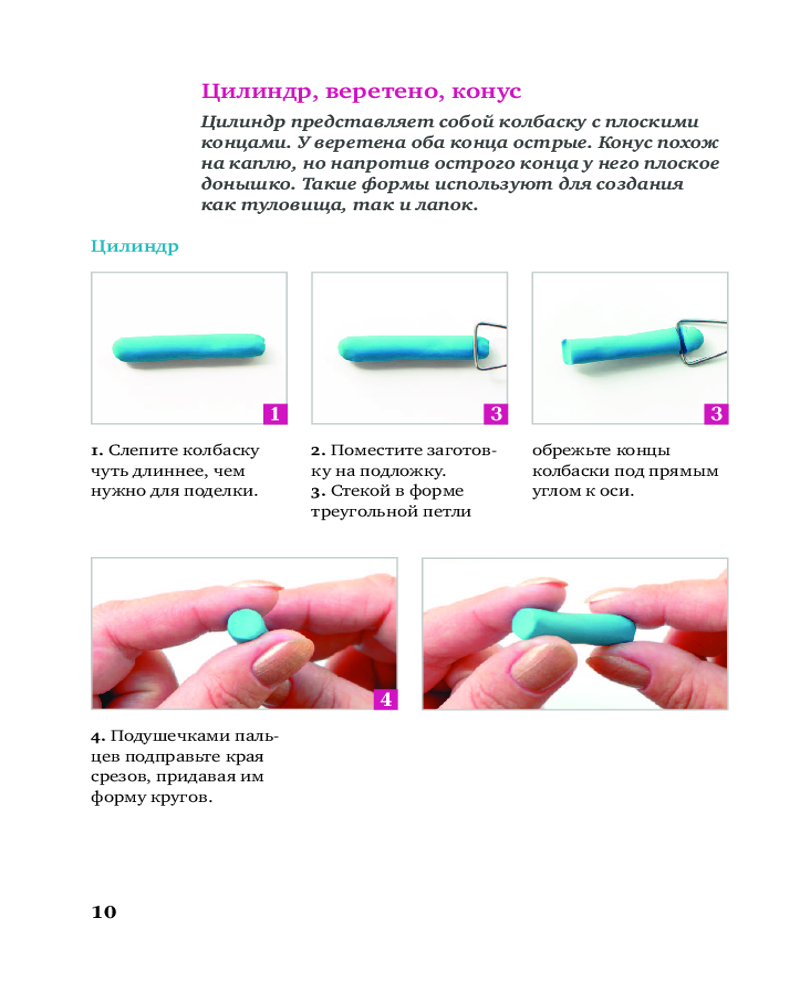 Цилиндр, веретено, конус

Цилиндр представляет собой колбаску с плоскими концами. У веретена оба конца острые. Конус похож на каплю, но напротив острого конца у него плоское донышко. Такие формы используют для создания как туловища, так и лапок.

Цилиндр

1

3

3

1. Слепите колбаску чуть длиннее, чем нужно для поделки.

2. Поместите заготовку на подложку.
3. Стекой в форме треугольной петли

обрежьте концы колбаски под прямым углом к оси.

4

4. Подушечками пальцев подправьте края срезов, придавая им форму кругов.

10