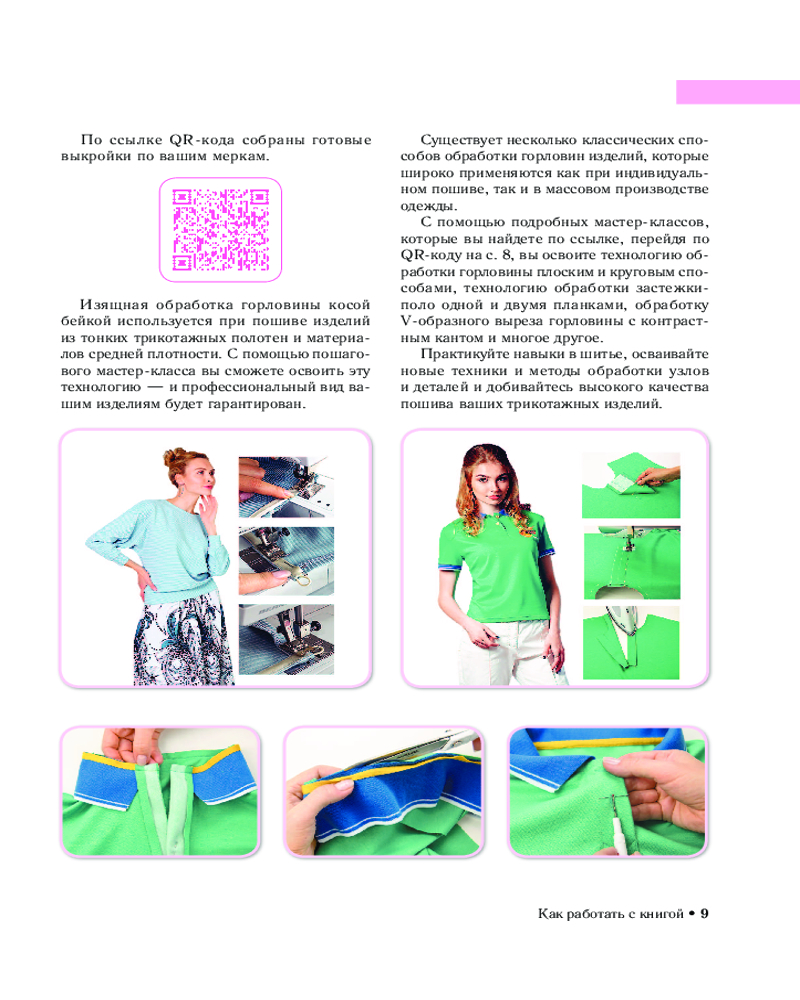 По ссылке QR-кода собраны готовые выкройки по вашим меркам.

Изящная обработка горловины косой бейкой используется при пошиве изделий из тонких трикотажных полотен и материалов средней плотности. С помощью пошагового мастер-класса вы сможете освоить эту технологию — и профессиональный вид вашим изделиям будет гарантирован.

Существует несколько классических способов обработки горловин изделий, которые широко применяются как при индивидуальном пошиве, так и в массовом производстве одежды.

С помощью подробных мастер-классов, которые вы найдете по ссылке, перейдя по QR-коду на с. 8, вы освоите технологию обработки горловины плоским и круговым способами, технологию обработки застежки-поло одной и двумя планками, обработку V-образного выреза горловины с контрастным кантом и многое другое.

Практикуйте навыки в шитье, осваивайте новые техники и методы обработки узлов и деталей и добивайтесь высокого качества пошива ваших трикотажных изделий.

Как работать с книгой • 9