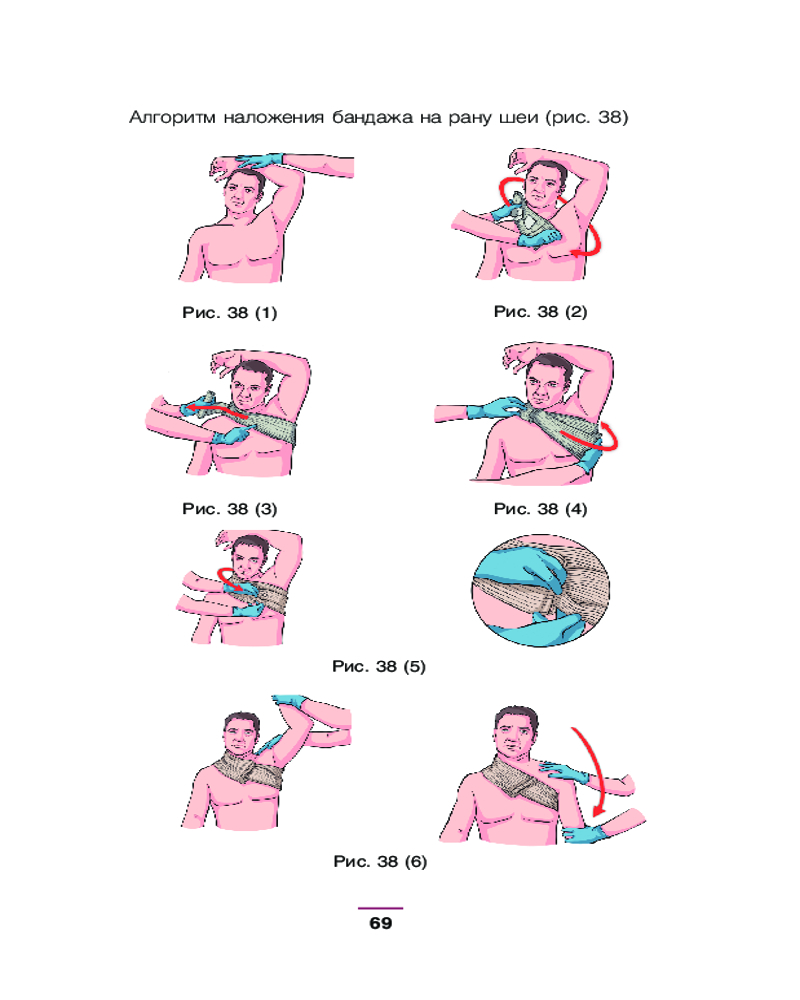 Алгоритм наложения бандажа на рану шеи (рис. 38)

Рис. 38 (1)

Рис. 38 (2)

Рис. 38 (3)

Рис. 38 (4)

Рис. 38 (5)

Рис. 38 (6)

69