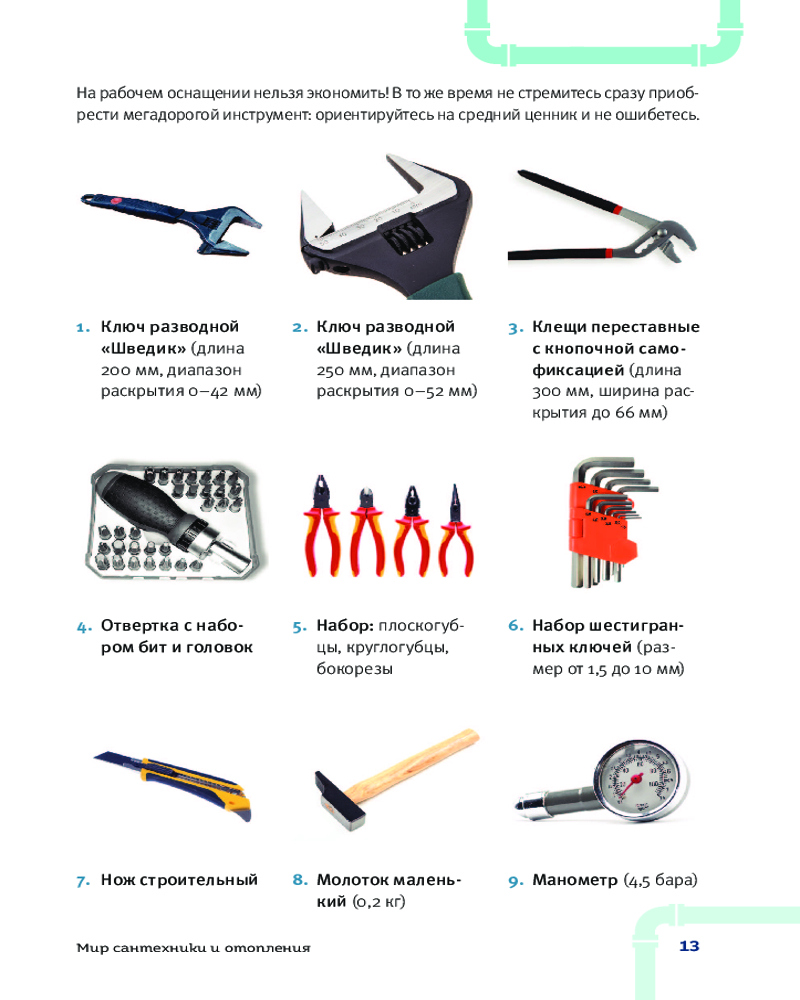 На рабочем оснащении нельзя экономить! В то же время не стремитесь сразу приобрести мегадорогой инструмент: ориентируйтесь на средний ценник и не ошибетесь.

1. Ключ разводной «Шведик» (длина 200 мм, диапазон раскрытия 0–42 мм)

2. Ключ разводной «Шведик» (длина 250 мм, диапазон раскрытия 0–52 мм)

3. Клещи переставные с кнопочной самофиксацией (длина 300 мм, ширина раскрытия до 66 мм)

4. Отвертка с набором бит и головок

5. Набор: плоскогубцы, круглогубцы, бокорезы

6. Набор шестигранных ключей (размер от 1,5 до 10 мм)

7. Нож строительный

8. Молоток маленький (0,2 кг)

9. Манометр (4,5 бара)

Мир сантехники и отопления

13