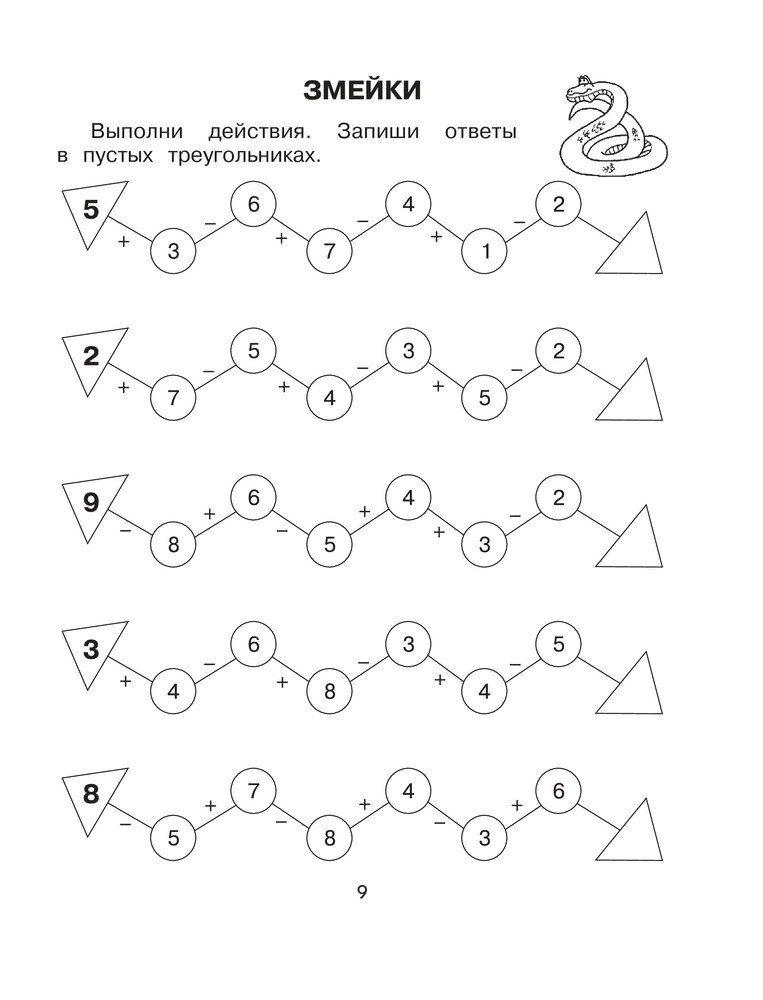 ЗМЕЙКИ

Выполни действия. Запиши ответы в пустых треугольниках.

5 + 3 − 6 + 7 − 4 + 1 − 2

2 + 7 − 5 + 4 − 3 + 5 − 2

9 − 8 + 6 − 5 + 4 + 3 − 2

3 + 4 − 6 + 8 − 3 + 4 − 5

8 − 5 + 7 − 8 + 4 − 3 + 6

9