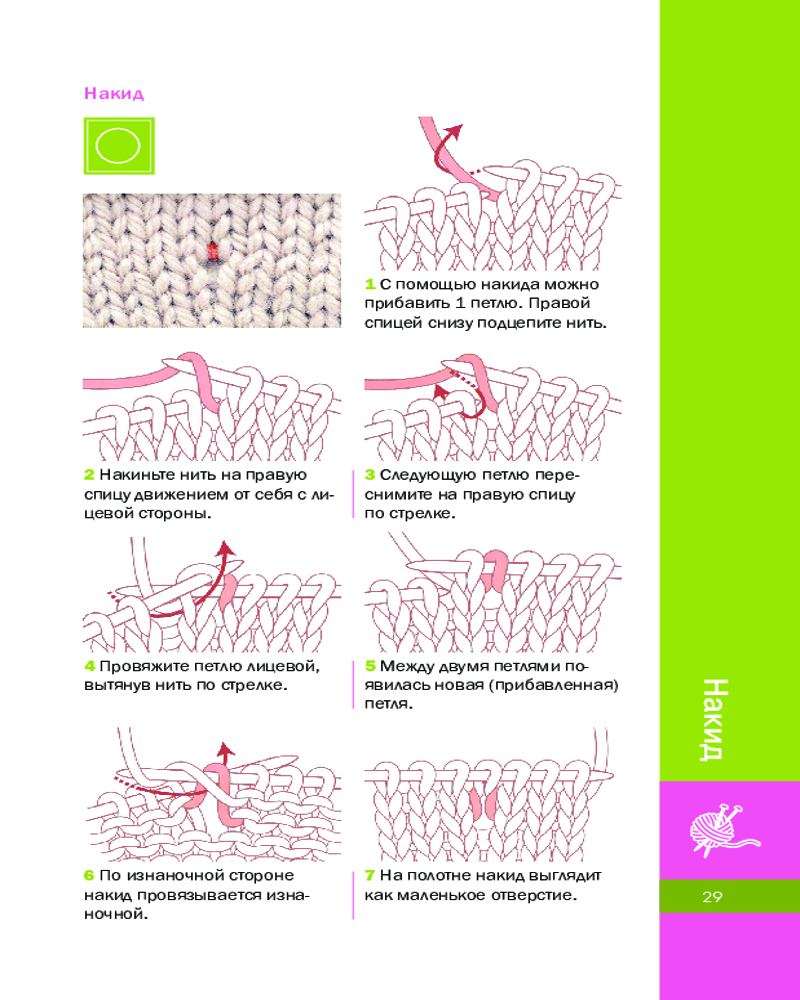 Накид

1 С помощью накида можно прибавить 1 петлю. Правой спицей снизу подцепите нить.

2 Накиньте нить на правую спицу движением от себя с лицевой стороны.

3 Следующую петлю переснимите на правую спицу по стрелке.

4 Провяжите петлю лицевой, вытянув нить по стрелке.

5 Между двумя петлями появилась новая (прибавленная) петля.

6 По изнаночной стороне накид провязывается изнаночной.

7 На полотне накид выглядит как маленькое отверстие.

Накид

29