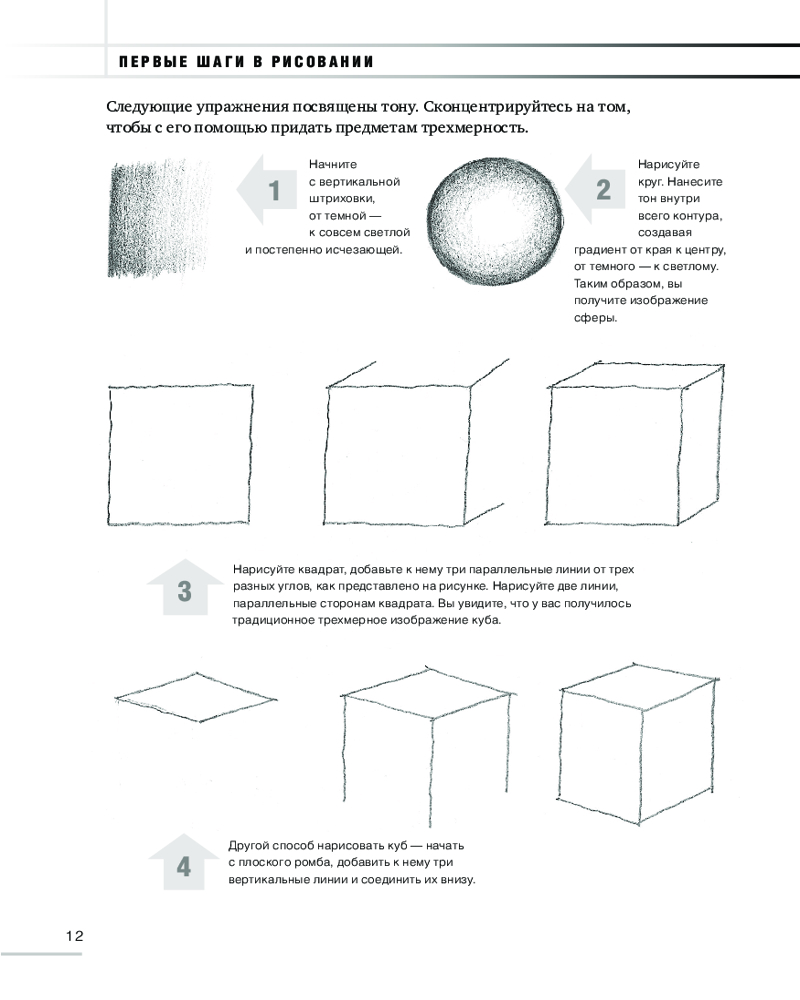 ПЕРВЫЕ ШАГИ В РИСОВАНИИ

Следующие упражнения посвящены тону. Сконцентрируйтесь на том, чтобы с его помощью придать предметам трехмерность.

1

Начните с вертикальной штриховки, от темной — к совсем светлой и постепенно исчезающей.

2

Нарисуйте круг. Нанесите тон внутри всего контура, создавая градиент от края к центру, от темного — к светлому. Таким образом, вы получите изображение сферы.

3

Нарисуйте квадрат, добавьте к нему три параллельные линии от трех разных углов, как представлено на рисунке. Нарисуйте две линии, параллельные сторонам квадрата. Вы увидите, что у вас получилось традиционное трехмерное изображение куба.

4

Другой способ нарисовать куб — начать с плоского ромба, добавить к нему три вертикальные линии и соединить их внизу.

12