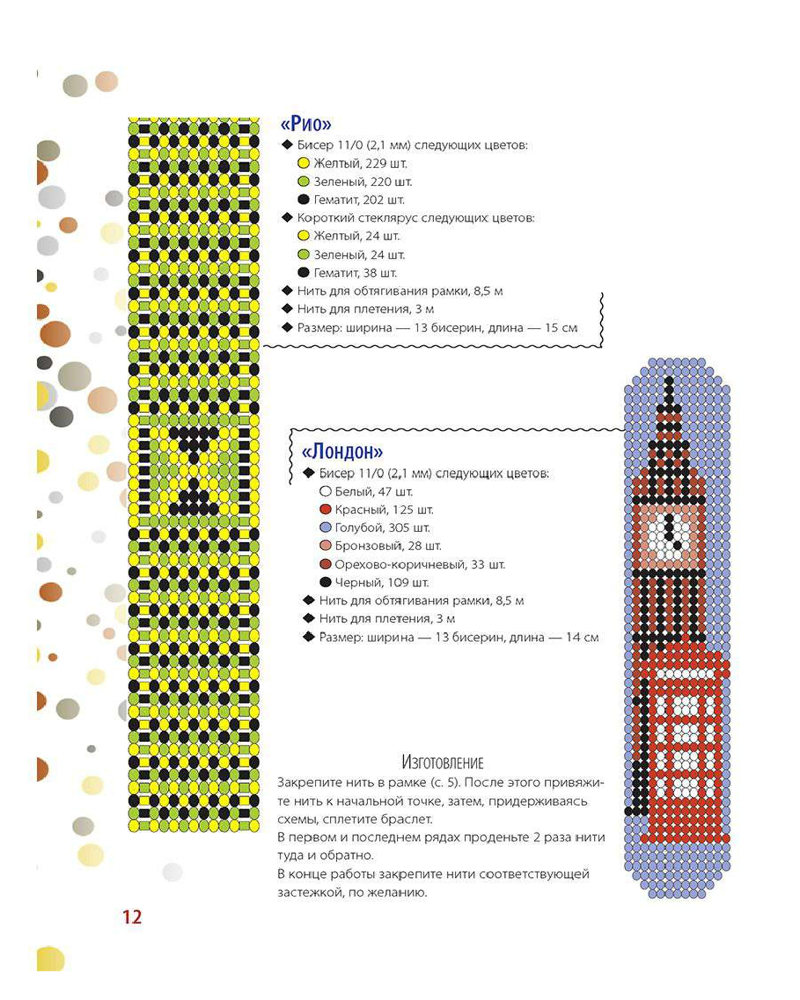 «Рио»
◆ Бисер 11/0 (2,1 мм) следующих цветов:
Желтый, 229 шт.
Зеленый, 220 шт.
Гематит, 202 шт.
◆ Короткий стеклярус следующих цветов:
Желтый, 24 шт.
Зеленый, 24 шт.
Гематит, 38 шт.
◆ Нить для обтягивания рамки, 8,5 м
◆ Нить для плетения, 3 м
◆ Размер: ширина — 13 бисерин, длина — 15 см

«Лондон»
◆ Бисер 11/0 (2,1 мм) следующих цветов:
Белый, 47 шт.
Красный, 125 шт.
Голубой, 305 шт.
Бронзовый, 28 шт.
Орехово-коричневый, 33 шт.
Черный, 109 шт.
◆ Нить для обтягивания рамки, 8,5 м
◆ Нить для плетения, 3 м
◆ Размер: ширина — 13 бисерин, длина — 14 см

Изготовление
Закрепите нить в рамке (с. 5). После этого привяжите нить к начальной точке, затем, придерживаясь схемы, сплетите браслет.
В первом и последнем рядах проденьте 2 раза нити туда и обратно.
В конце работы закрепите нити соответствующей застежкой, по желанию.

12