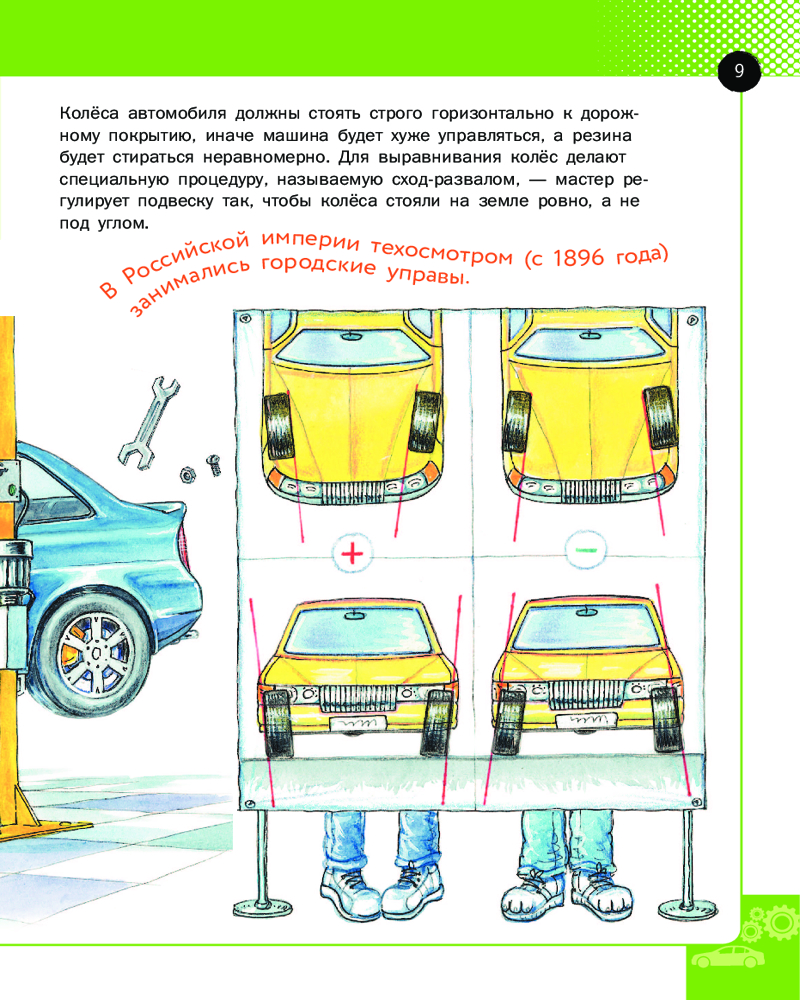 9

Колёса автомобиля должны стоять строго горизонтально к дорожному покрытию, иначе машина будет хуже управляться, а резина будет стираться неравномерно. Для выравнивания колёс делают специальную процедуру, называемую сход-развалом, — мастер регулирует подвеску так, чтобы колёса стояли на земле ровно, а не под углом.

В Российской империи техосмотром (с 1896 года) занимались городские управы.

+

−