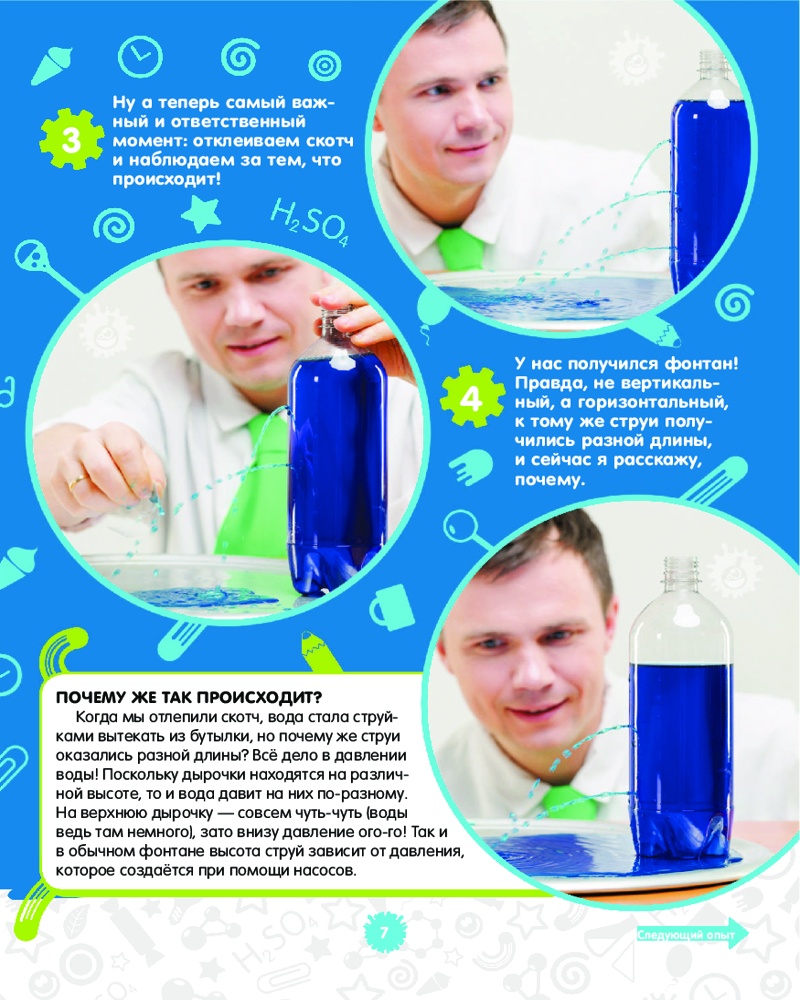 3

Ну а теперь самый важный и ответственный момент: отклеиваем скотч и наблюдаем за тем, что происходит!

$H_2SO_4$

4

У нас получился фонтан! Правда, не вертикальный, а горизонтальный, к тому же струи получились разной длины, и сейчас я расскажу, почему.

ПОЧЕМУ ЖЕ ТАК ПРОИСХОДИТ?

Когда мы отлепили скотч, вода стала струйками вытекать из бутылки, но почему же струи оказались разной длины? Всё дело в давлении воды! Поскольку дырочки находятся на различной высоте, то и вода давит на них по-разному. На верхнюю дырочку — совсем чуть-чуть (воды ведь там немного), зато внизу давление ого-го! Так и в обычном фонтане высота струй зависит от давления, которое создаётся при помощи насосов.

7

Следующий опыт