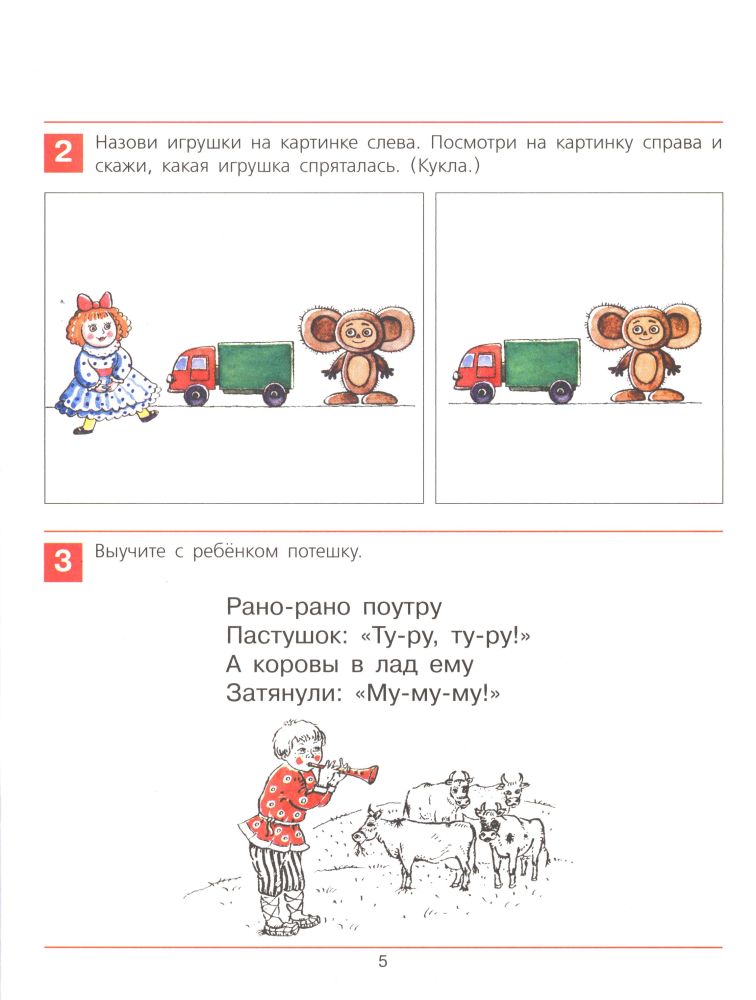 2 Назови игрушки на картинке слева. Посмотри на картинку справа и скажи, какая игрушка спряталась. (Кукла.)

3 Выучите с ребёнком потешку.

Рано-рано поутру
Пастушок: «Ту-ру, ту-ру!»
А коровы в лад ему
Затянули: «Му-му-му!»

5