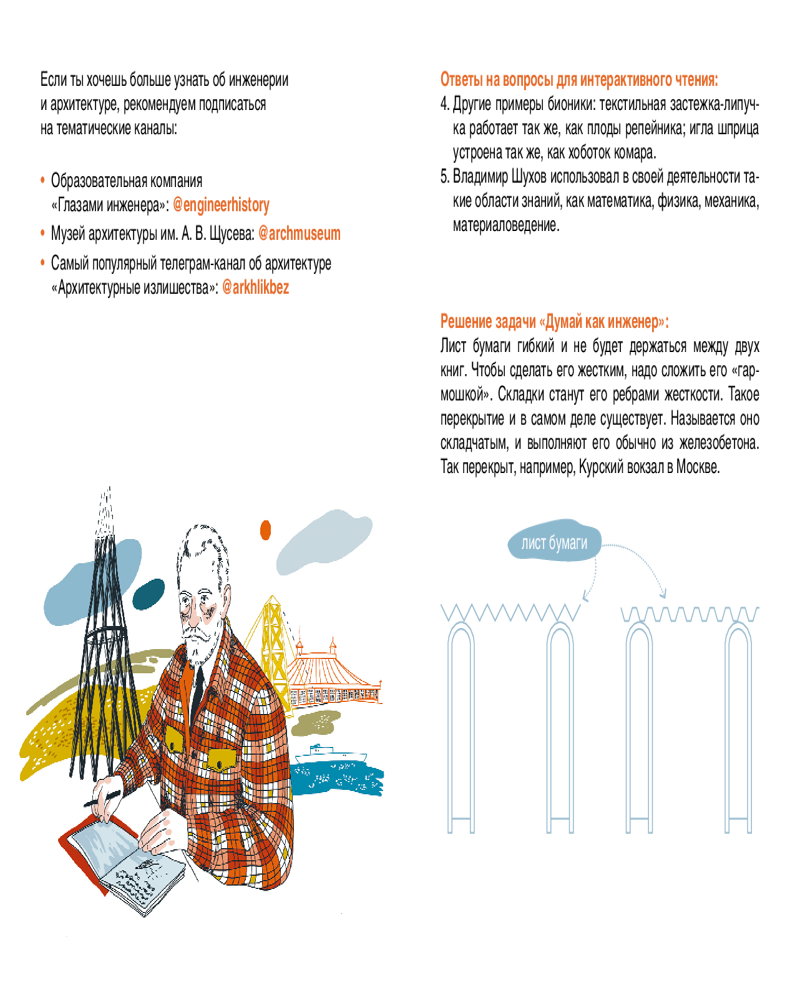 Если ты хочешь больше узнать об инженерии и архитектуре, рекомендуем подписаться на тематические каналы:

• Образовательная компания «Глазами инженера»: @engineerhistory
• Музей архитектуры им. А. В. Щусева: @archmuseum
• Самый популярный телеграм-канал об архитектуре «Архитектурные излишества»: @arkhlikbez

Ответы на вопросы для интерактивного чтения:
4. Другие примеры бионики: текстильная застежка-липучка работает так же, как плоды репейника; игла шприца устроена так же, как хоботок комара.
5. Владимир Шухов использовал в своей деятельности такие области знаний, как математика, физика, механика, материаловедение.

Решение задачи «Думай как инженер»:
Лист бумаги гибкий и не будет держаться между двух книг. Чтобы сделать его жестким, надо сложить его «гармошкой». Складки станут его ребрами жесткости. Такое перекрытие и в самом деле существует. Называется оно складчатым, и выполняют его обычно из железобетона. Так перекрыт, например, Курский вокзал в Москве.

лист бумаги