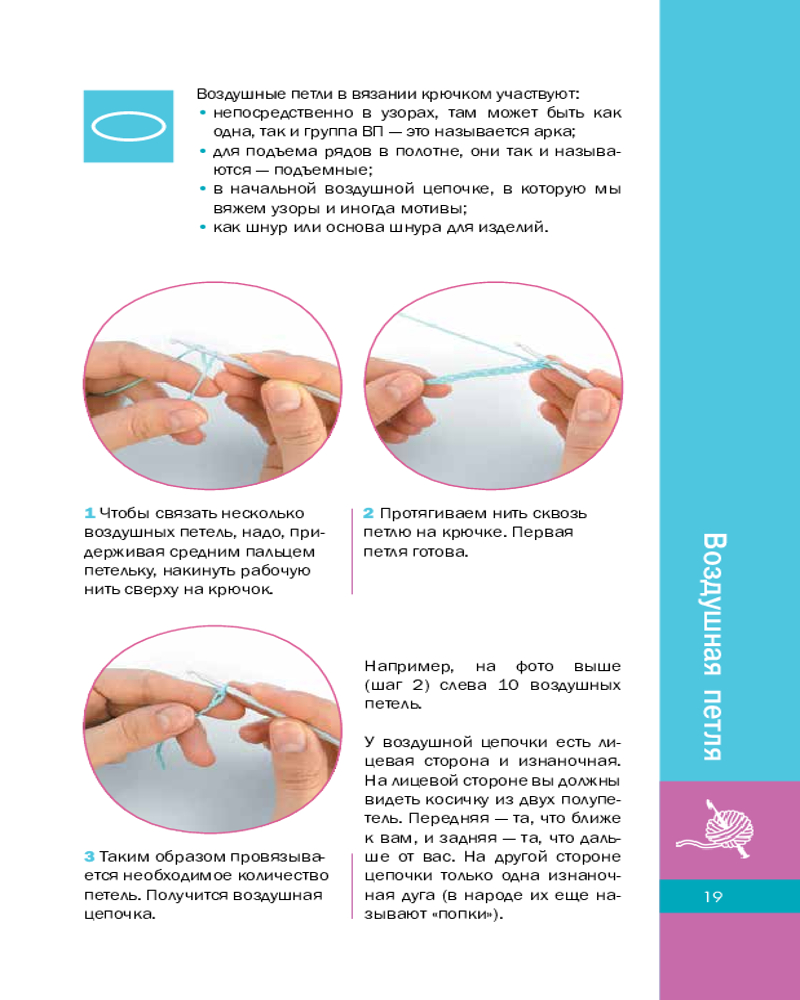 Воздушные петли в вязании крючком участвуют:
• непосредственно в узорах, там может быть как одна, так и группа ВП — это называется арка;
• для подъема рядов в полотне, они так и называются — подъемные;
• в начальной воздушной цепочке, в которую мы вяжем узоры и иногда мотивы;
• как шнур или основа шнура для изделий.

1 Чтобы связать несколько воздушных петель, надо, придерживая средним пальцем петельку, накинуть рабочую нить сверху на крючок.

2 Протягиваем нить сквозь петлю на крючке. Первая петля готова.

3 Таким образом провязывается необходимое количество петель. Получится воздушная цепочка.

Например, на фото выше (шаг 2) слева 10 воздушных петель.

У воздушной цепочки есть лицевая сторона и изнаночная. На лицевой стороне вы должны видеть косичку из двух полупетель. Передняя — та, что ближе к вам, и задняя — та, что дальше от вас. На другой стороне цепочки только одна изнаночная дуга (в народе их еще называют «попки»).

Воздушная петля

19