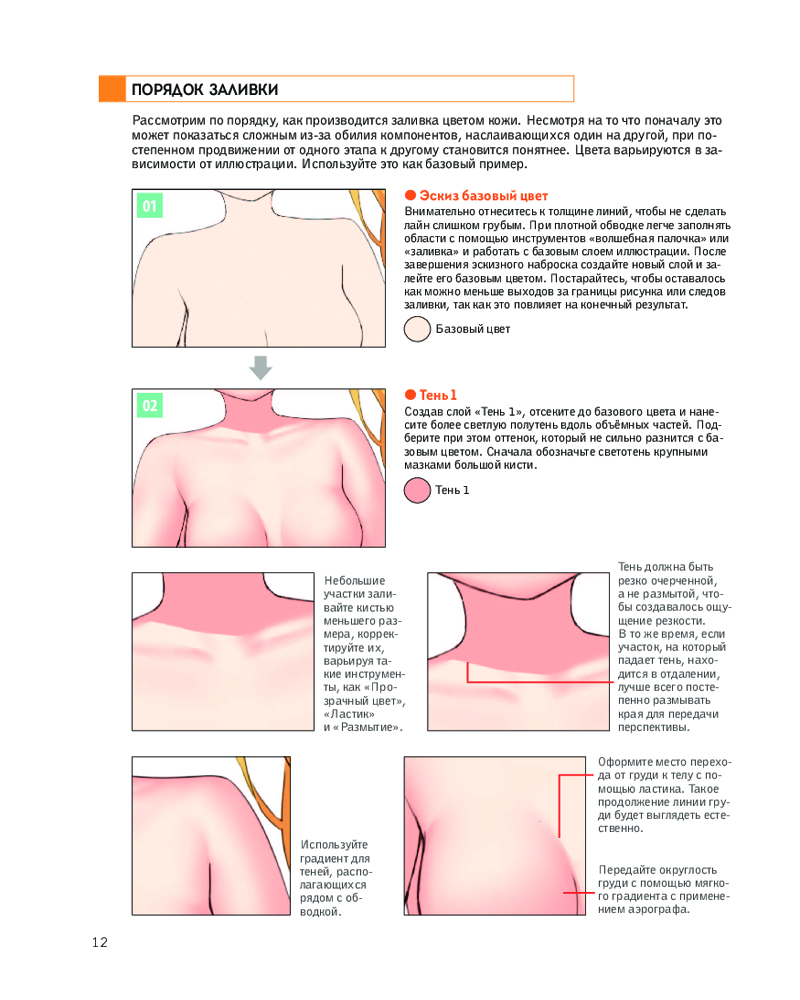 ПОРЯДОК ЗАЛИВКИ

Рассмотрим по порядку, как производится заливка цветом кожи. Несмотря на то что поначалу это может показаться сложным из-за обилия компонентов, наслаивающихся один на другой, при постепенном продвижении от одного этапа к другому становится понятнее. Цвета варьируются в зависимости от иллюстрации. Используйте это как базовый пример.

01

Эскиз базовый цвет
Внимательно отнеситесь к толщине линий, чтобы не сделать лайн слишком грубым. При плотной обводке легче заполнять области с помощью инструментов «волшебная палочка» или «заливка» и работать с базовым слоем иллюстрации. После завершения эскизного наброска создайте новый слой и залейте его базовым цветом. Постарайтесь, чтобы оставалось как можно меньше выходов за границы рисунка или следов заливки, так как это повлияет на конечный результат.

Базовый цвет

02

Тень 1
Создав слой «Тень 1», отсеките до базового цвета и нанесите более светлую полутень вдоль объёмных частей. Подберите при этом оттенок, который не сильно разнится с базовым цветом. Сначала обозначьте светотень крупными мазками большой кисти.

Тень 1

Небольшие участки заливайте кистью меньшего размера, корректируйте их, варьируя такие инструменты, как «Прозрачный цвет», «Ластик» и «Размытие».

Тень должна быть резко очерченной, а не размытой, чтобы создавалось ощущение резкости. В то же время, если участок, на который падает тень, находится в отдалении, лучше всего постепенно размывать края для передачи перспективы.

Используйте градиент для теней, располагающихся рядом с обводкой.

Оформите место перехода от груди к телу с помощью ластика. Такое продолжение линии груди будет выглядеть естественно.

Передайте округлость груди с помощью мягкого градиента с применением аэрографа.

12