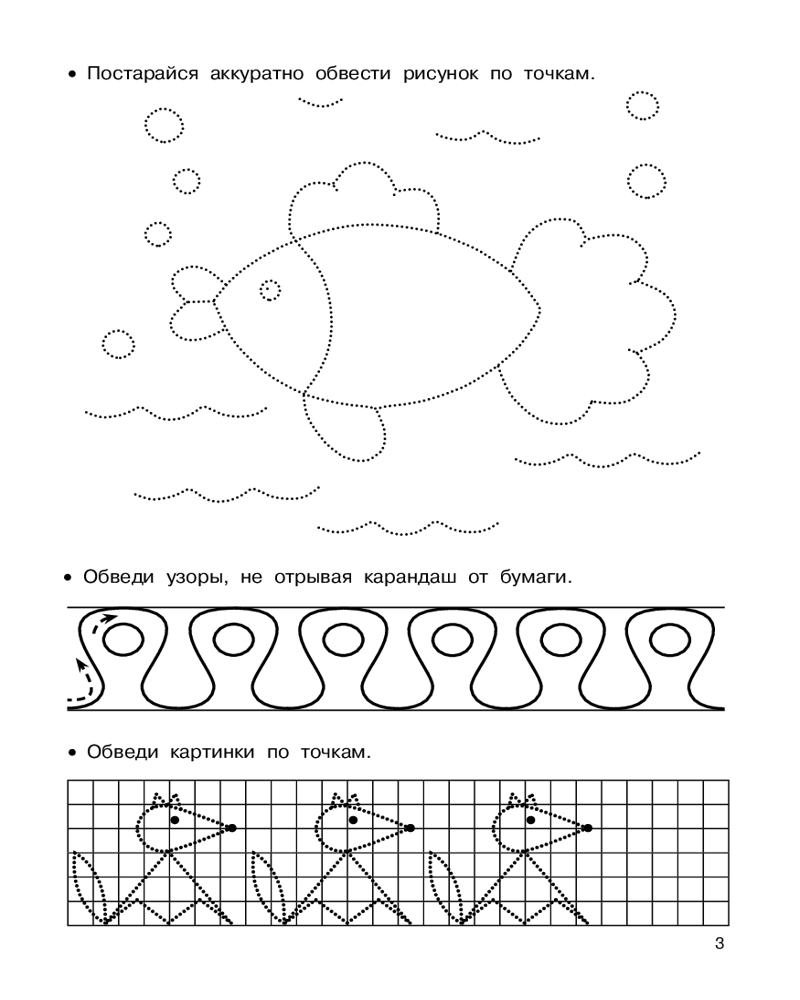 • Постарайся аккуратно обвести рисунок по точкам.

• Обведи узоры, не отрывая карандаш от бумаги.

• Обведи картинки по точкам.

3