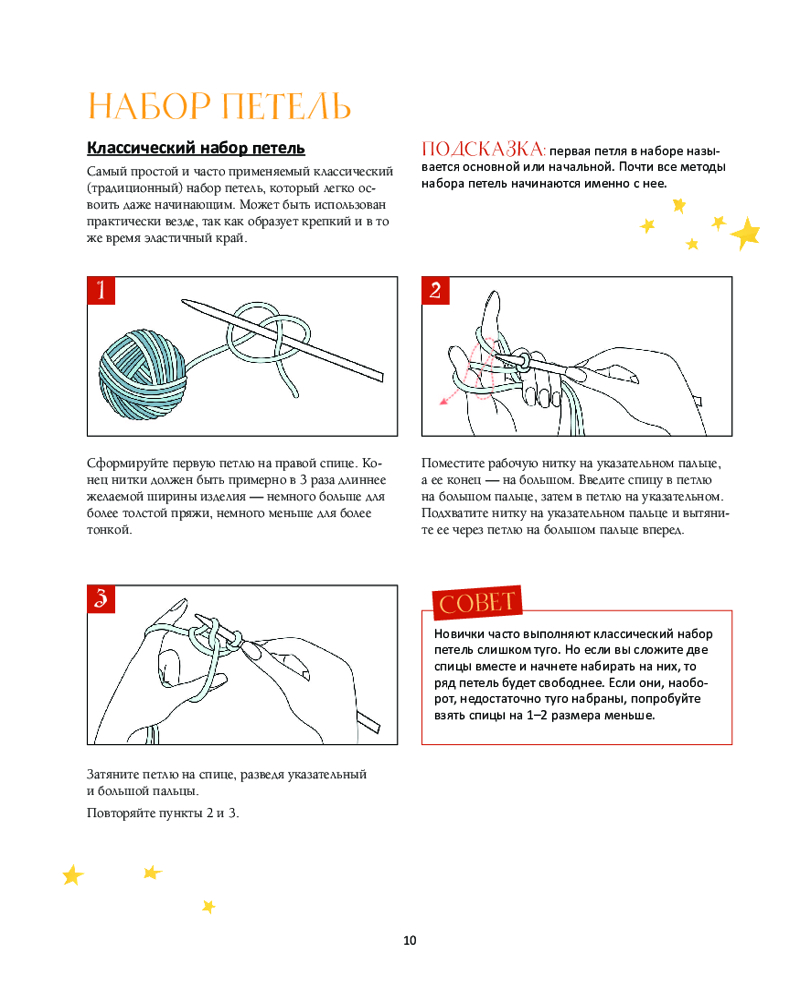 НАБОР ПЕТЕЛЬ

Классический набор петель

Самый простой и часто применяемый классический (традиционный) набор петель, который легко освоить даже начинающим. Может быть использован практически везде, так как образует крепкий и в то же время эластичный край.

ПОДСКАЗКА: первая петля в наборе называется основной или начальной. Почти все методы набора петель начинаются именно с нее.

1

Сформируйте первую петлю на правой спице. Конец нитки должен быть примерно в 3 раза длиннее желаемой ширины изделия — немного больше для более толстой пряжи, немного меньше для более тонкой.

2

Поместите рабочую нитку на указательном пальце, а ее конец — на большом. Введите спицу в петлю на большом пальце, затем в петлю на указательном. Подхватите нитку на указательном пальце и вытяните ее через петлю на большом пальце вперед.

3

Затяните петлю на спице, разведя указательный и большой пальцы.

Повторяйте пункты 2 и 3.

СОВЕТ

Новички часто выполняют классический набор петель слишком туго. Но если вы сложите две спицы вместе и начнете набирать на них, то ряд петель будет свободнее. Если они, наоборот, недостаточно туго набраны, попробуйте взять спицы на 1–2 размера меньше.

10