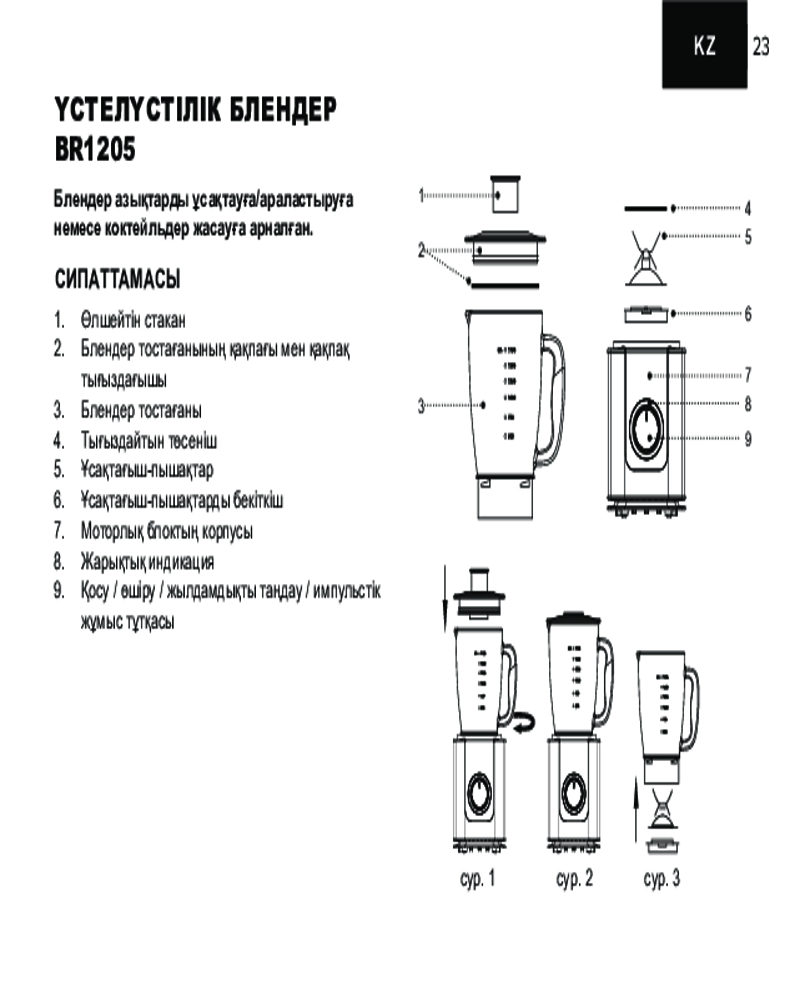 KZ 23

ҮСТЕЛҮСТІЛІК БЛЕНДЕР
BR1205

Блендер азықтарды ұсақтауға/араластыруға немесе коктейльдер жасауға арналған.

СИПАТТАМАСЫ

1. Өлшейтін стакан
2. Блендер тостағанының қақпағы мен қақпақ тығыздағышы
3. Блендер тостағаны
4. Тығыздайтын төсеніш
5. Ұсақтағыш-пышақтар
6. Ұсақтағыш-пышақтарды бекіткіш
7. Моторлық блоктың корпусы
8. Жарықтық индикация
9. Қосу / өшіру / жылдамдықты таңдау / импульстік жұмыс тұтқасы

1
2
3
4
5
6
7
8
9

сур. 1
сур. 2
сур. 3