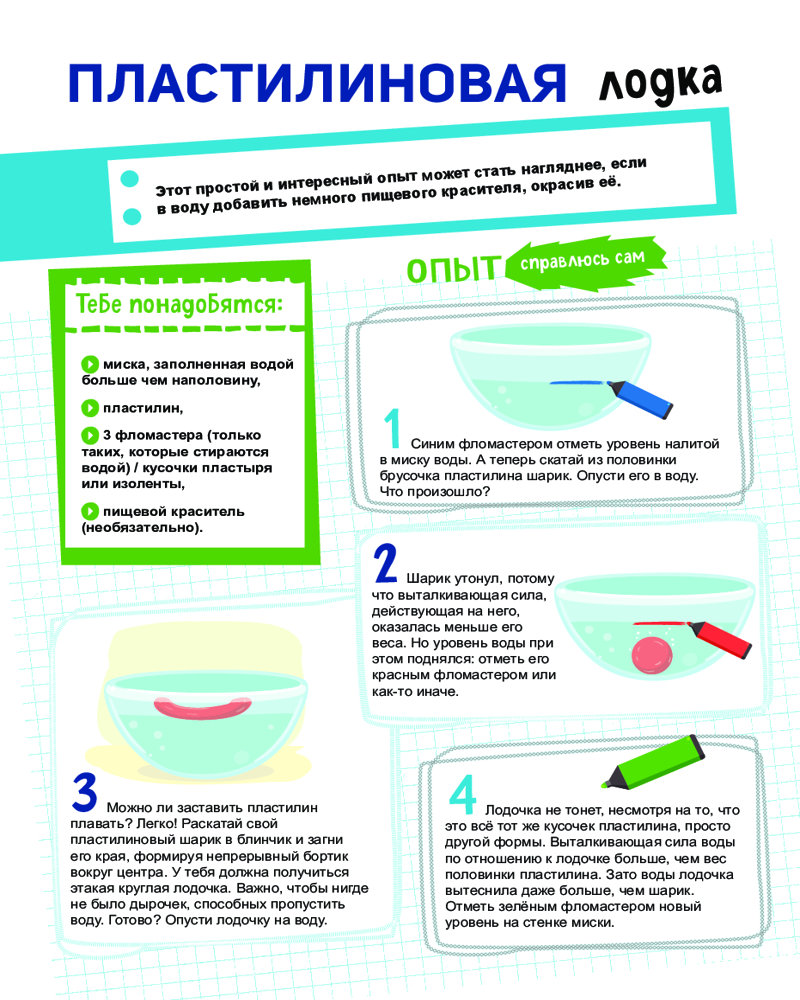 ПЛАСТИЛИНОВАЯ лодка

Этот простой и интересный опыт может стать нагляднее, если в воду добавить немного пищевого красителя, окрасив её.

Тебе понадобятся:

миска, заполненная водой больше чем наполовину,

пластилин,

3 фломастера (только таких, которые стираются водой) / кусочки пластыря или изоленты,

пищевой краситель (необязательно).

ОПЫТ справлюсь сам

1 Синим фломастером отметь уровень налитой в миску воды. А теперь скатай из половинки брусочка пластилина шарик. Опусти его в воду. Что произошло?

2 Шарик утонул, потому что выталкивающая сила, действующая на него, оказалась меньше его веса. Но уровень воды при этом поднялся: отметь его красным фломастером или как-то иначе.

3 Можно ли заставить пластилин плавать? Легко! Раскатай свой пластилиновый шарик в блинчик и загни его края, формируя непрерывный бортик вокруг центра. У тебя должна получиться этакая круглая лодочка. Важно, чтобы нигде не было дырочек, способных пропустить воду. Готово? Опусти лодочку на воду.

4 Лодочка не тонет, несмотря на то, что это всё тот же кусочек пластилина, просто другой формы. Выталкивающая сила воды по отношению к лодочке больше, чем вес половинки пластилина. Зато воды лодочка вытеснила даже больше, чем шарик. Отметь зелёным фломастером новый уровень на стенке миски.