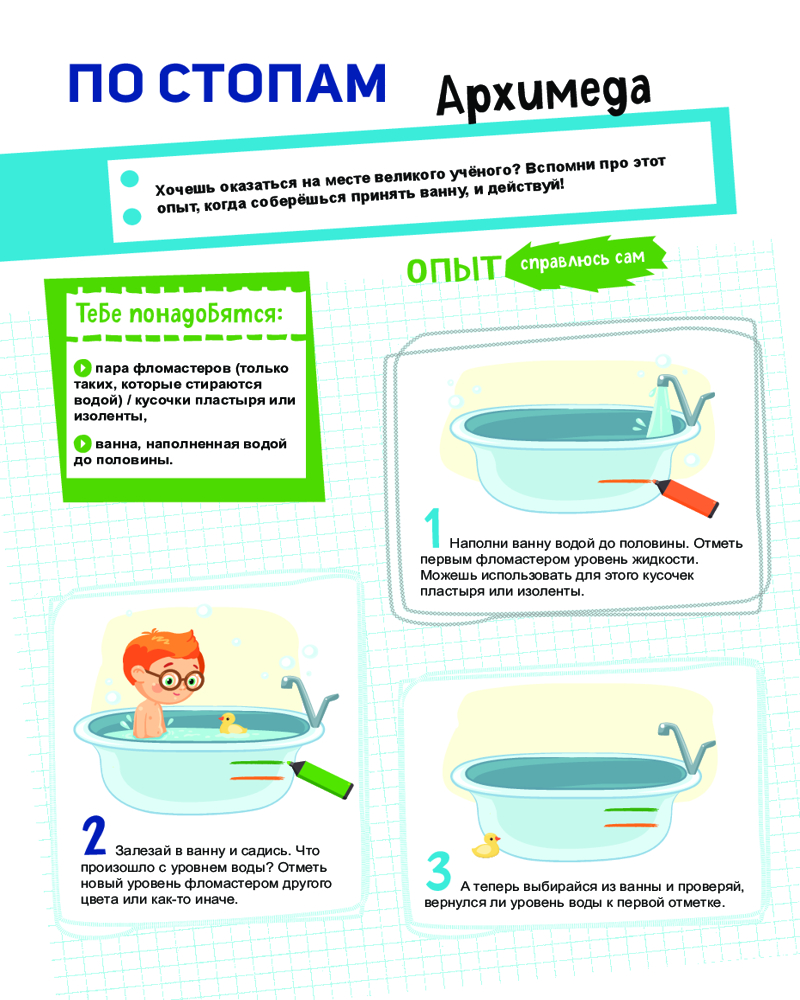 ПО СТОПАМ Архимеда

Хочешь оказаться на месте великого учёного? Вспомни про этот опыт, когда соберёшься принять ванну, и действуй!

ОПЫТ справлюсь сам

Тебе понадобятся:

пара фломастеров (только таких, которые стираются водой) / кусочки пластыря или изоленты,

ванна, наполненная водой до половины.

1 Наполни ванну водой до половины. Отметь первым фломастером уровень жидкости. Можешь использовать для этого кусочек пластыря или изоленты.

2 Залезай в ванну и садись. Что произошло с уровнем воды? Отметь новый уровень фломастером другого цвета или как-то иначе.

3 А теперь выбирайся из ванны и проверяй, вернулся ли уровень воды к первой отметке.