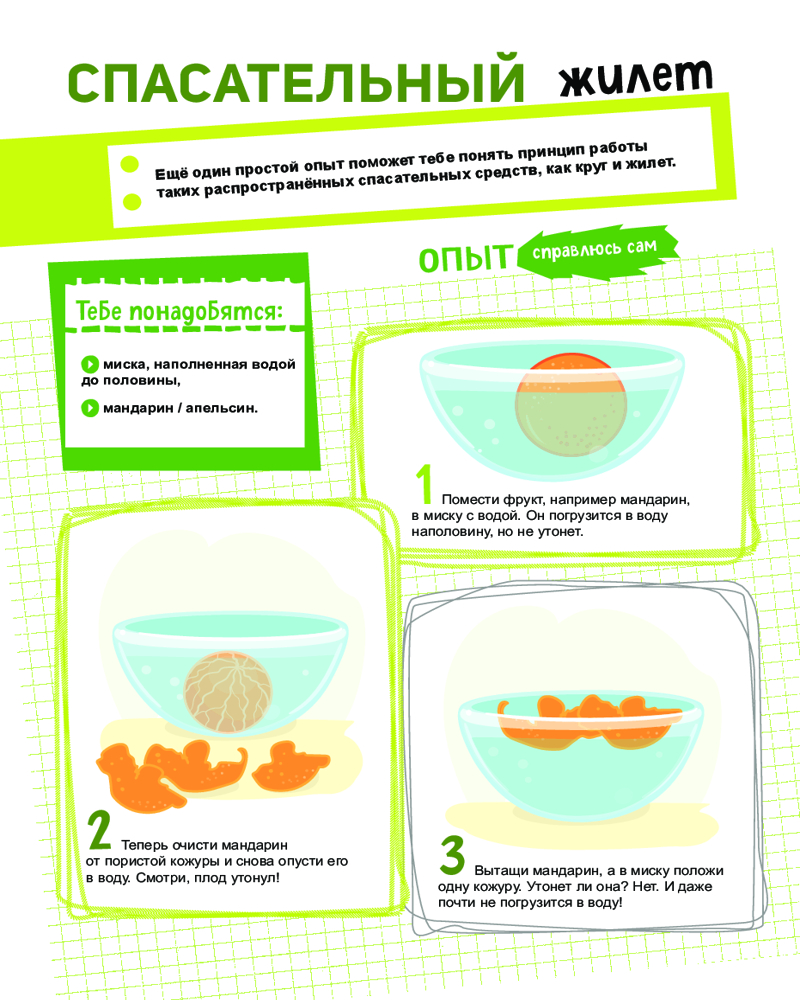 СПАСАТЕЛЬНЫЙ жилет

Ещё один простой опыт поможет тебе понять принцип работы таких распространённых спасательных средств, как круг и жилет.

ОПЫТ справлюсь сам

Тебе понадобятся:

миска, наполненная водой до половины,

мандарин / апельсин.

1 Помести фрукт, например мандарин, в миску с водой. Он погрузится в воду наполовину, но не утонет.

2 Теперь очисти мандарин от пористой кожуры и снова опусти его в воду. Смотри, плод утонул!

3 Вытащи мандарин, а в миску положи одну кожуру. Утонет ли она? Нет. И даже почти не погрузится в воду!