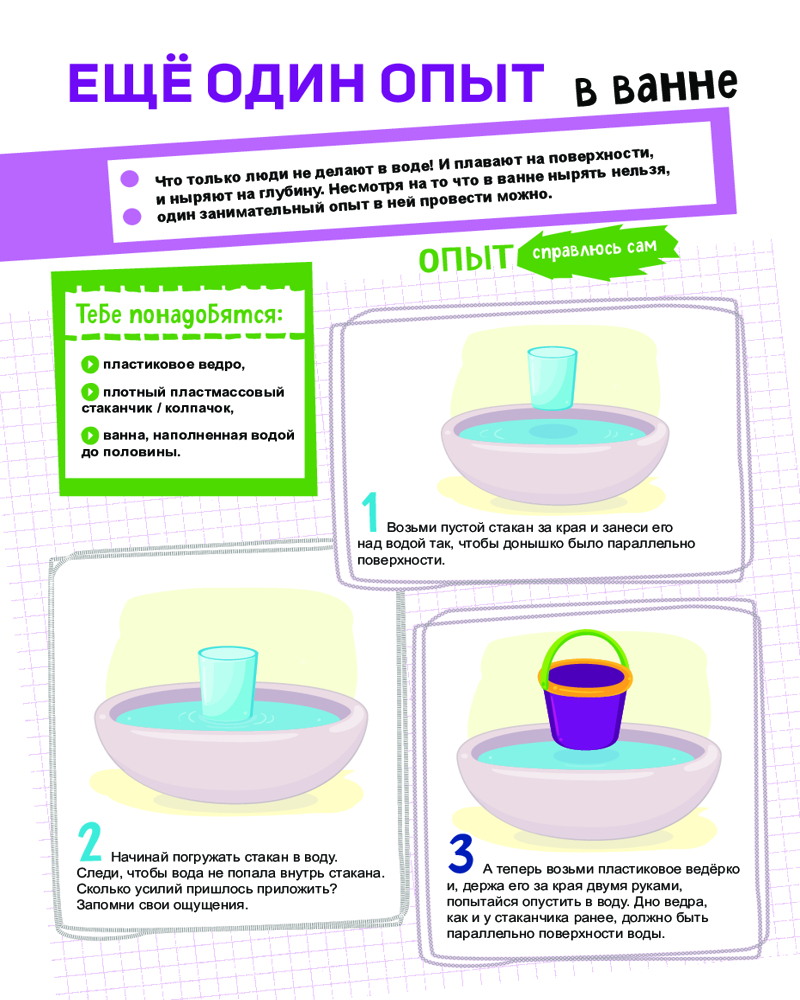 ЕЩЁ ОДИН ОПЫТ в ванне

Что только люди не делают в воде! И плавают на поверхности, и ныряют на глубину. Несмотря на то что в ванне нырять нельзя, один занимательный опыт в ней провести можно.

ОПЫТ справлюсь сам

Тебе понадобятся:

пластиковое ведро,

плотный пластмассовый стаканчик / колпачок,

ванна, наполненная водой до половины.

1 Возьми пустой стакан за края и занеси его над водой так, чтобы донышко было параллельно поверхности.

2 Начинай погружать стакан в воду. Следи, чтобы вода не попала внутрь стакана. Сколько усилий пришлось приложить? Запомни свои ощущения.

3 А теперь возьми пластиковое ведёрко и, держа его за края двумя руками, попытайся опустить в воду. Дно ведра, как и у стаканчика ранее, должно быть параллельно поверхности воды.