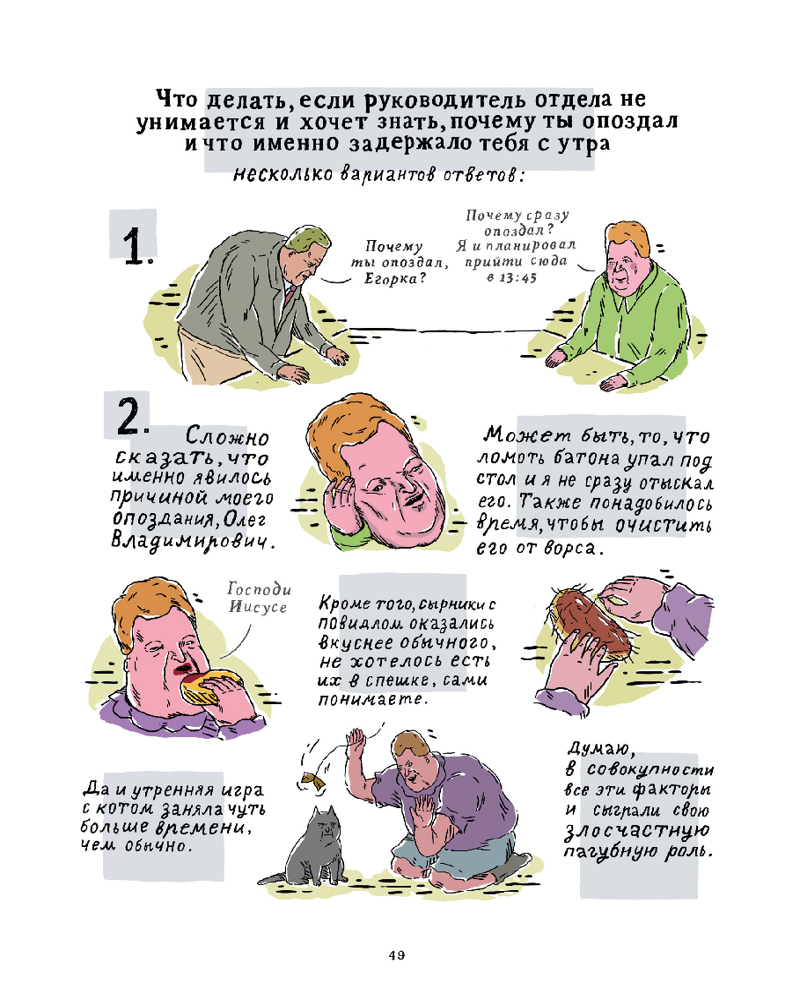 Что делать, если руководитель отдела не унимается и хочет знать, почему ты опоздал и что именно задержало тебя с утра

несколько вариантов ответов:

1.

Почему ты опоздал, Егорка?

Почему сразу опоздал? Я и планировал прийти сюда в 13:45

2.

Сложно сказать, что именно явилось причиной моего опоздания, Олег Владимирович.

Может быть, то, что ломоть батона упал под стол и я не сразу отыскал его. Также понадобилось время, чтобы очистить его от ворса.

Господи Иисусе

Кроме того, сырники с повидлом оказались вкуснее обычного, не хотелось есть их в спешке, сами понимаете.

Да и утренняя игра с котом заняла чуть больше времени, чем обычно.

Думаю, в совокупности все эти факторы и сыграли свою злосчастную пагубную роль.

49