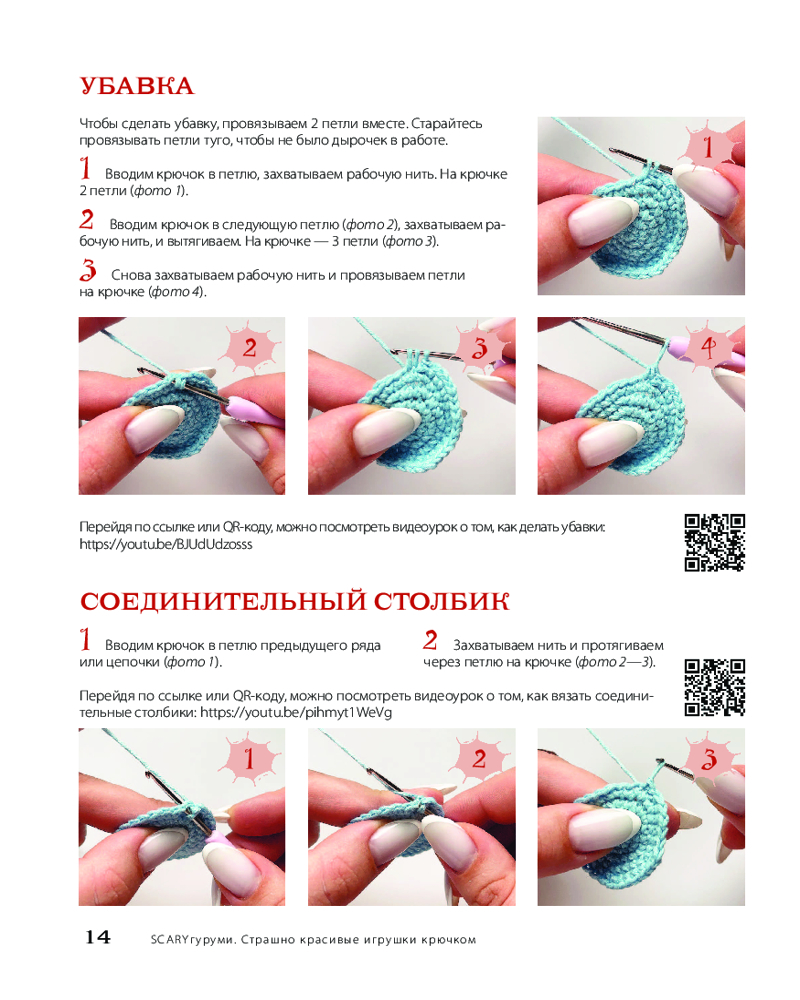 УБАВКА

Чтобы сделать убавку, провязываем 2 петли вместе. Старайтесь провязывать петли туго, чтобы не было дырочек в работе.

1 Вводим крючок в петлю, захватываем рабочую нить. На крючке 2 петли (фото 1).

2 Вводим крючок в следующую петлю (фото 2), захватываем рабочую нить, и вытягиваем. На крючке — 3 петли (фото 3).

3 Снова захватываем рабочую нить и провязываем петли на крючке (фото 4).

1

2

3

4

Перейдя по ссылке или QR-коду, можно посмотреть видеоурок о том, как делать убавки: https://youtu.be/BJUdUdzosss

СОЕДИНИТЕЛЬНЫЙ СТОЛБИК

1 Вводим крючок в петлю предыдущего ряда или цепочки (фото 1).

2 Захватываем нить и протягиваем через петлю на крючке (фото 2—3).

Перейдя по ссылке или QR-коду, можно посмотреть видеоурок о том, как вязать соединительные столбики: https://youtu.be/pihmyt1WeVg

1

2

3

14 SCARYгуруми. Страшно красивые игрушки крючком