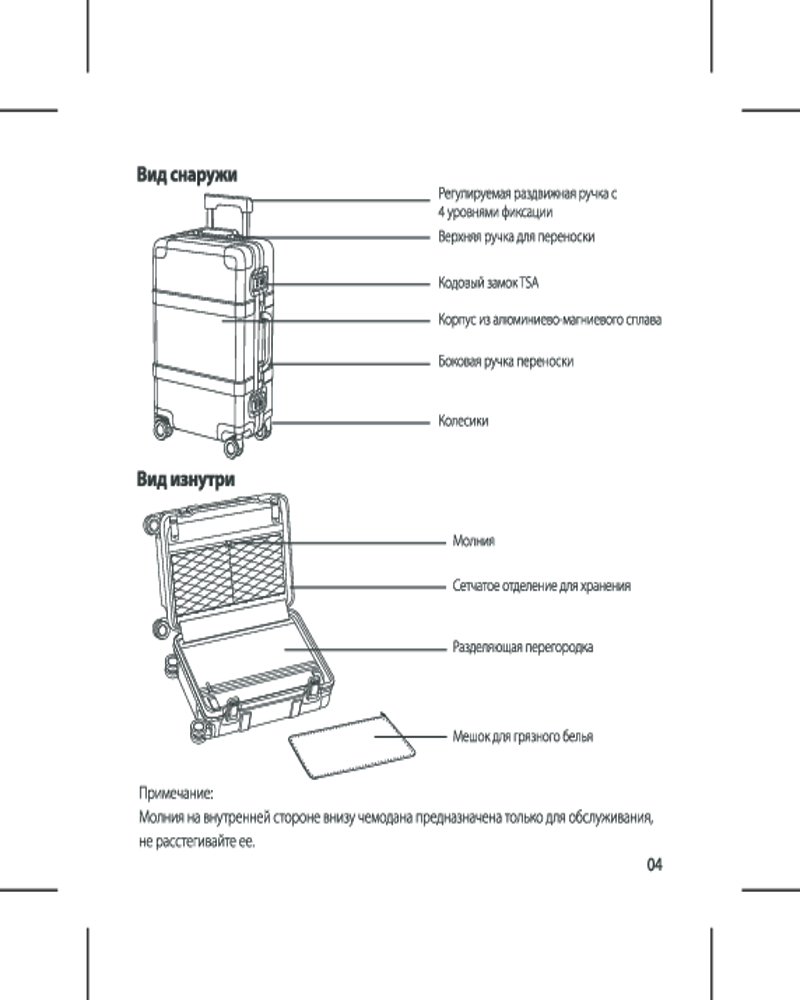 Вид снаружи

Регулируемая раздвижная ручка с 4 уровнями фиксации
Верхняя ручка для переноски
Кодовый замок TSA
Корпус из алюминиево-магниевого сплава
Боковая ручка переноски
Колесики

Вид изнутри

Молния
Сетчатое отделение для хранения
Разделяющая перегородка
Мешок для грязного белья

Примечание:
Молния на внутренней стороне внизу чемодана предназначена только для обслуживания, не расстегивайте ее.

04