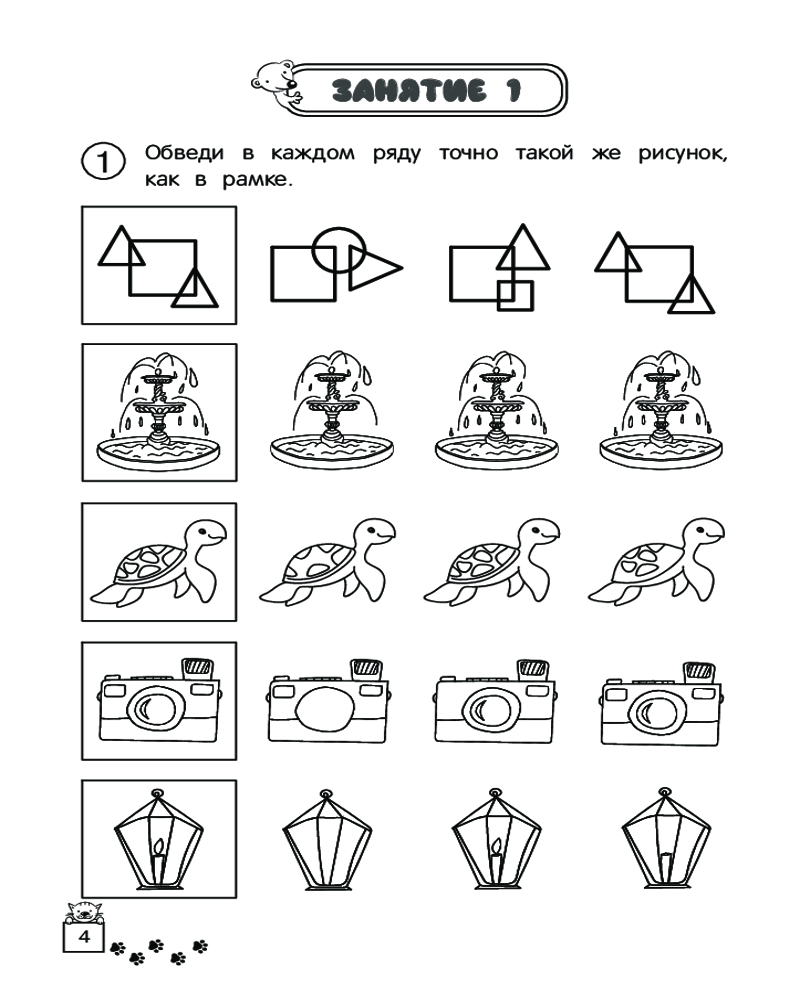 ЗАНЯТИЕ 1

1 Обведи в каждом ряду точно такой же рисунок, как в рамке.

4