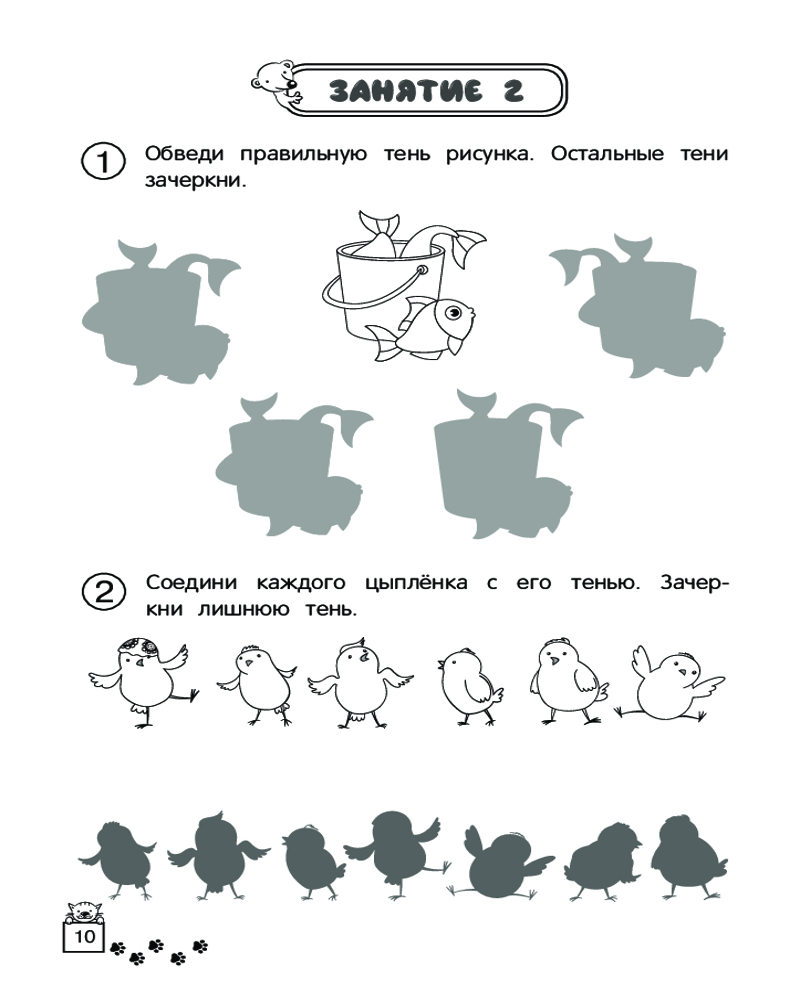 ЗАНЯТИЕ 2

1 Обведи правильную тень рисунка. Остальные тени зачеркни.

2 Соедини каждого цыплёнка с его тенью. Зачеркни лишнюю тень.

10