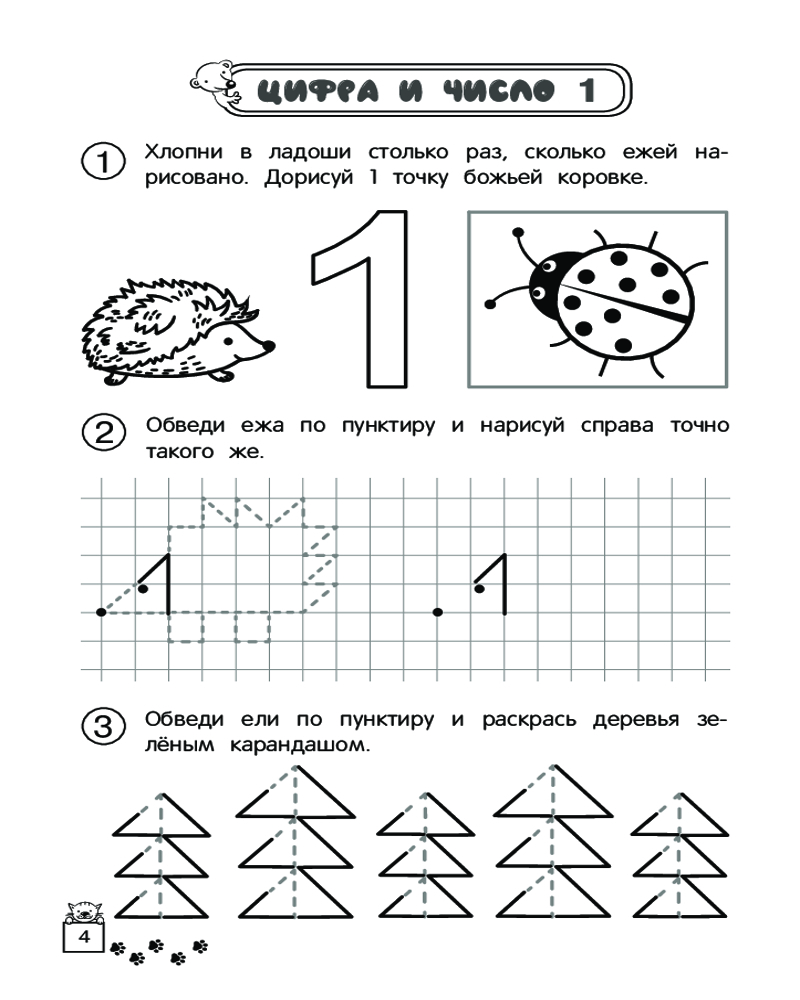 ЦИФРА И ЧИСЛО 1

1 Хлопни в ладоши столько раз, сколько ежей нарисовано. Дорисуй 1 точку божьей коровке.

1

2 Обведи ежа по пунктиру и нарисуй справа точно такого же.

1

1

3 Обведи ели по пунктиру и раскрась деревья зелёным карандашом.

4