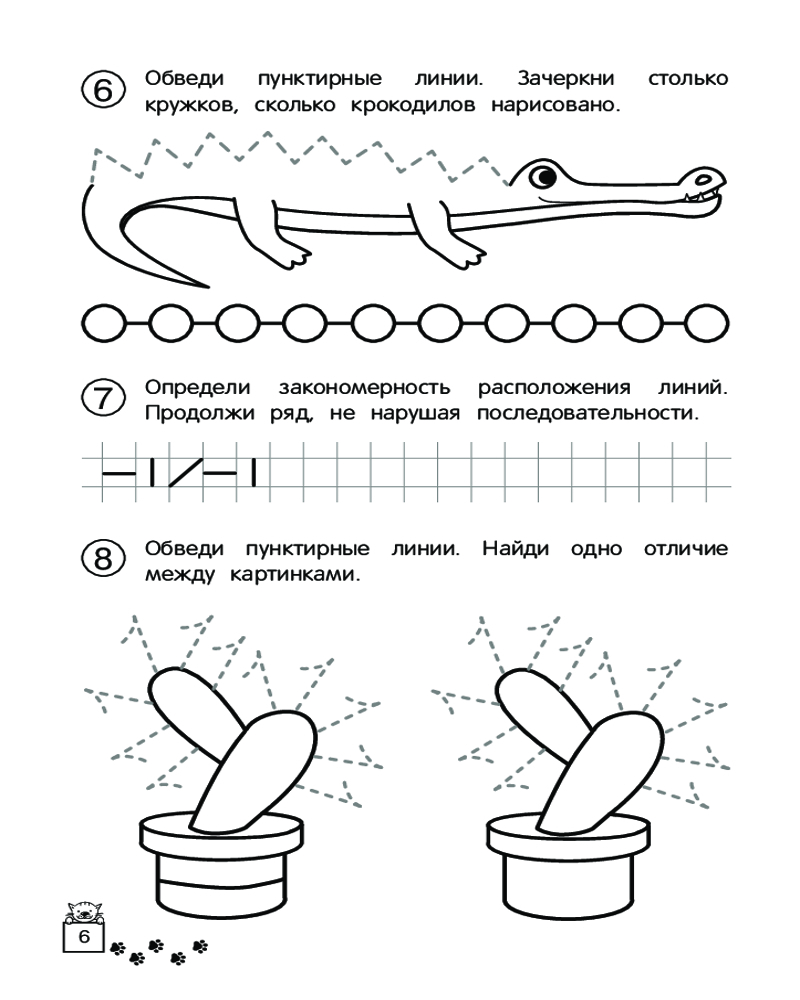 6 Обведи пунктирные линии. Зачеркни столько кружков, сколько крокодилов нарисовано.

7 Определи закономерность расположения линий. Продолжи ряд, не нарушая последовательности.

8 Обведи пунктирные линии. Найди одно отличие между картинками.

6