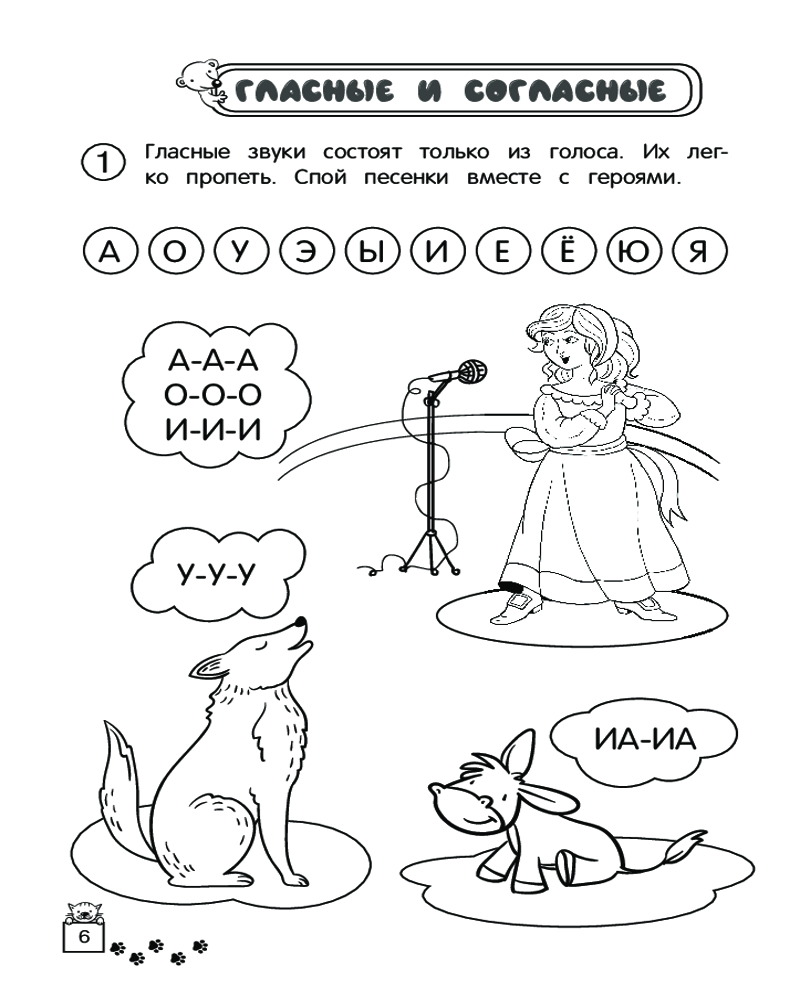 ГЛАСНЫЕ И СОГЛАСНЫЕ

1 Гласные звуки состоят только из голоса. Их легко пропеть. Спой песенки вместе с героями.

А О У Э Ы И Е Ё Ю Я

А-А-А
О-О-О
И-И-И

У-У-У

ИА-ИА

6