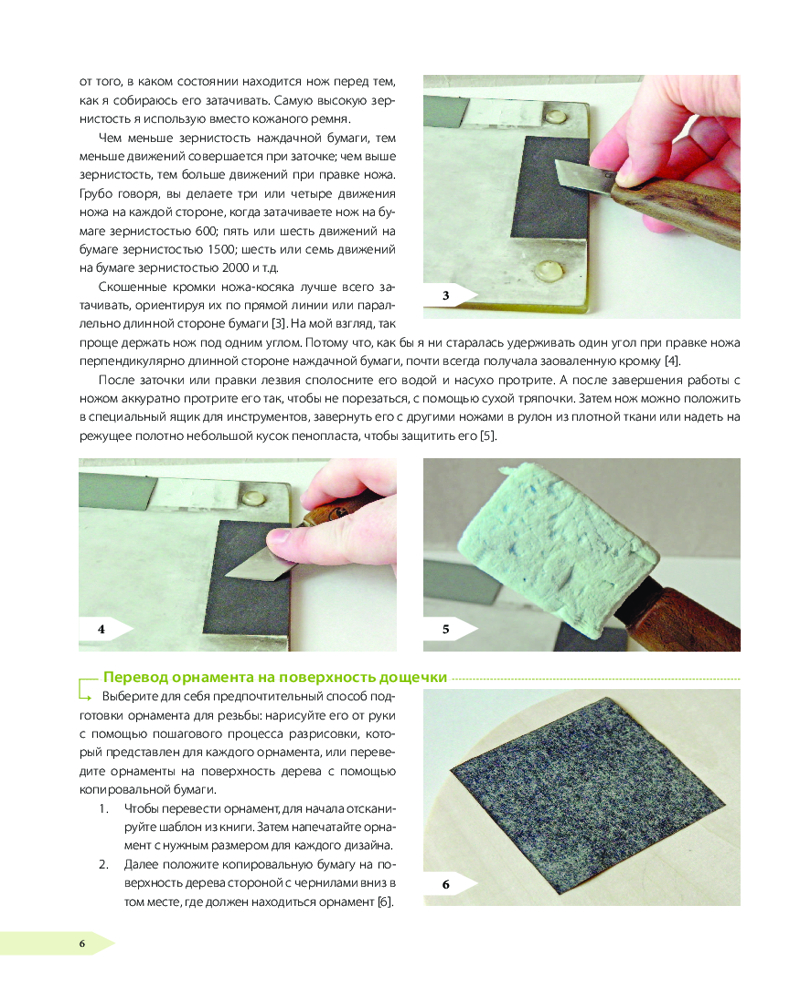 от того, в каком состоянии находится нож перед тем, как я собираюсь его затачивать. Самую высокую зернистость я использую вместо кожаного ремня.

Чем меньше зернистость наждачной бумаги, тем меньше движений совершается при заточке; чем выше зернистость, тем больше движений при правке ножа. Грубо говоря, вы делаете три или четыре движения ножа на каждой стороне, когда затачиваете нож на бумаге зернистостью 600; пять или шесть движений на бумаге зернистостью 1500; шесть или семь движений на бумаге зернистостью 2000 и т.д.

Скошенные кромки ножа-косяка лучше всего затачивать, ориентируя их по прямой линии или параллельно длинной стороне бумаги [3]. На мой взгляд, так проще держать нож под одним углом. Потому что, как бы я ни старалась удерживать один угол при правке ножа перпендикулярно длинной стороне наждачной бумаги, почти всегда получала заоваленную кромку [4].

После заточки или правки лезвия сполосните его водой и насухо протрите. А после завершения работы с ножом аккуратно протрите его так, чтобы не порезаться, с помощью сухой тряпочки. Затем нож можно положить в специальный ящик для инструментов, завернуть его с другими ножами в рулон из плотной ткани или надеть на режущее полотно небольшой кусок пенопласта, чтобы защитить его [5].

3

4

5

Перевод орнамента на поверхность дощечки

Выберите для себя предпочтительный способ подготовки орнамента для резьбы: нарисуйте его от руки с помощью пошагового процесса разрисовки, который представлен для каждого орнамента, или переведите орнаменты на поверхность дерева с помощью копировальной бумаги.

1. Чтобы перевести орнамент, для начала отсканируйте шаблон из книги. Затем напечатайте орнамент с нужным размером для каждого дизайна.
2. Далее положите копировальную бумагу на поверхность дерева стороной с чернилами вниз в том месте, где должен находиться орнамент [6].

6

6