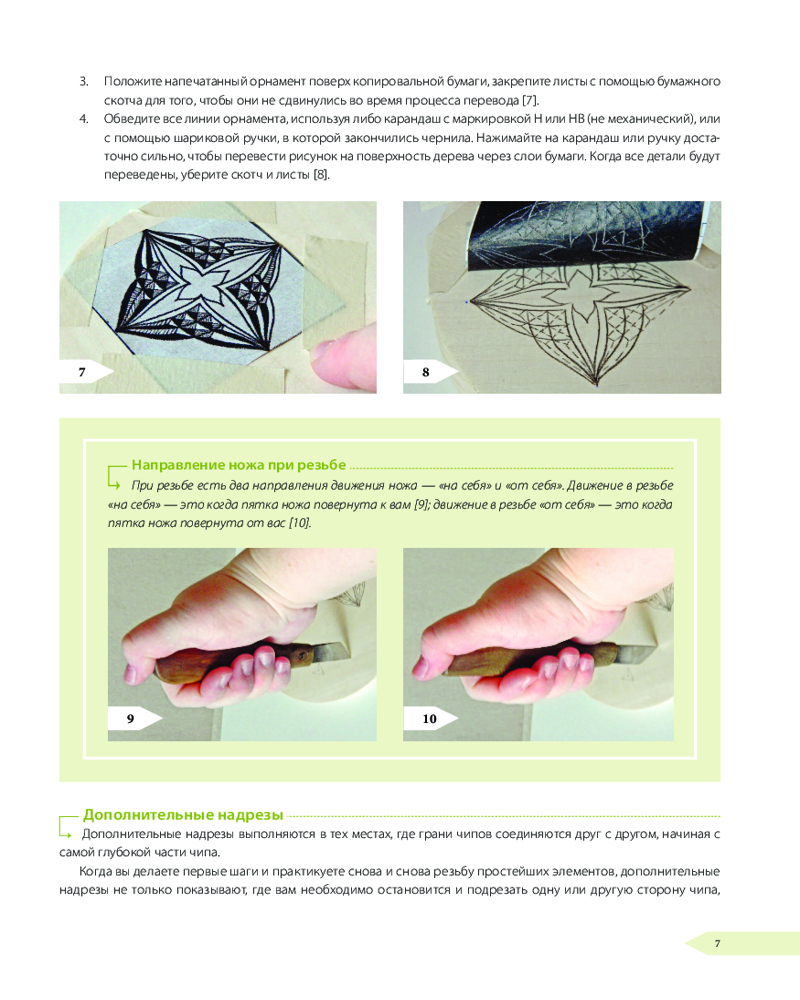 3. Положите напечатанный орнамент поверх копировальной бумаги, закрепите листы с помощью бумажного скотча для того, чтобы они не сдвинулись во время процесса перевода [7].

4. Обведите все линии орнамента, используя либо карандаш с маркировкой H или HB (не механический), или с помощью шариковой ручки, в которой закончились чернила. Нажимайте на карандаш или ручку достаточно сильно, чтобы перевести рисунок на поверхность дерева через слои бумаги. Когда все детали будут переведены, уберите скотч и листы [8].

7

8

Направление ножа при резьбе

При резьбе есть два направления движения ножа — «на себя» и «от себя». Движение в резьбе «на себя» — это когда пятка ножа повернута к вам [9]; движение в резьбе «от себя» — это когда пятка ножа повернута от вас [10].

9

10

Дополнительные надрезы

Дополнительные надрезы выполняются в тех местах, где грани чипов соединяются друг с другом, начиная с самой глубокой части чипа.

Когда вы делаете первые шаги и практикуете снова и снова резьбу простейших элементов, дополнительные надрезы не только показывают, где вам необходимо остановится и подрезать одну или другую сторону чипа,

7