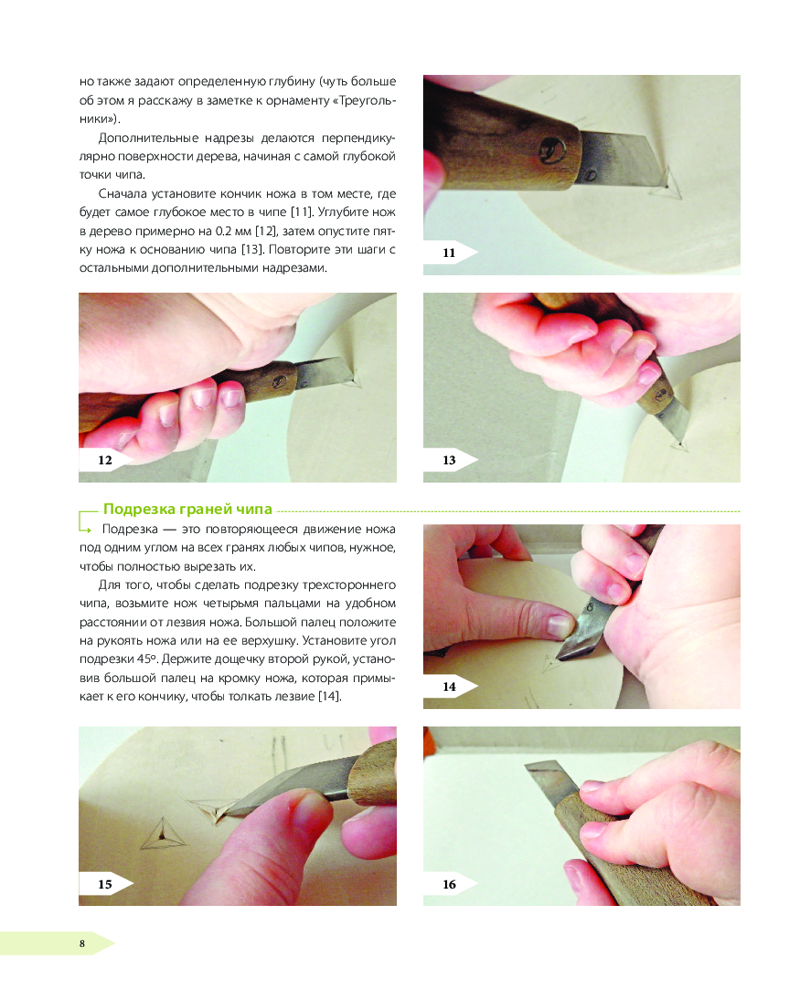 но также задают определенную глубину (чуть больше об этом я расскажу в заметке к орнаменту «Треугольники»).

Дополнительные надрезы делаются перпендикулярно поверхности дерева, начиная с самой глубокой точки чипа.

Сначала установите кончик ножа в том месте, где будет самое глубокое место в чипе [11]. Углубите нож в дерево примерно на 0.2 мм [12], затем опустите пятку ножа к основанию чипа [13]. Повторите эти шаги с остальными дополнительными надрезами.

11

12

13

Подрезка граней чипа

Подрезка — это повторяющееся движение ножа под одним углом на всех гранях любых чипов, нужное, чтобы полностью вырезать их.

Для того, чтобы сделать подрезку трехстороннего чипа, возьмите нож четырьмя пальцами на удобном расстоянии от лезвия ножа. Большой палец положите на рукоять ножа или на ее верхушку. Установите угол подрезки 45º. Держите дощечку второй рукой, установив большой палец на кромку ножа, которая примыкает к его кончику, чтобы толкать лезвие [14].

14

15

16

8